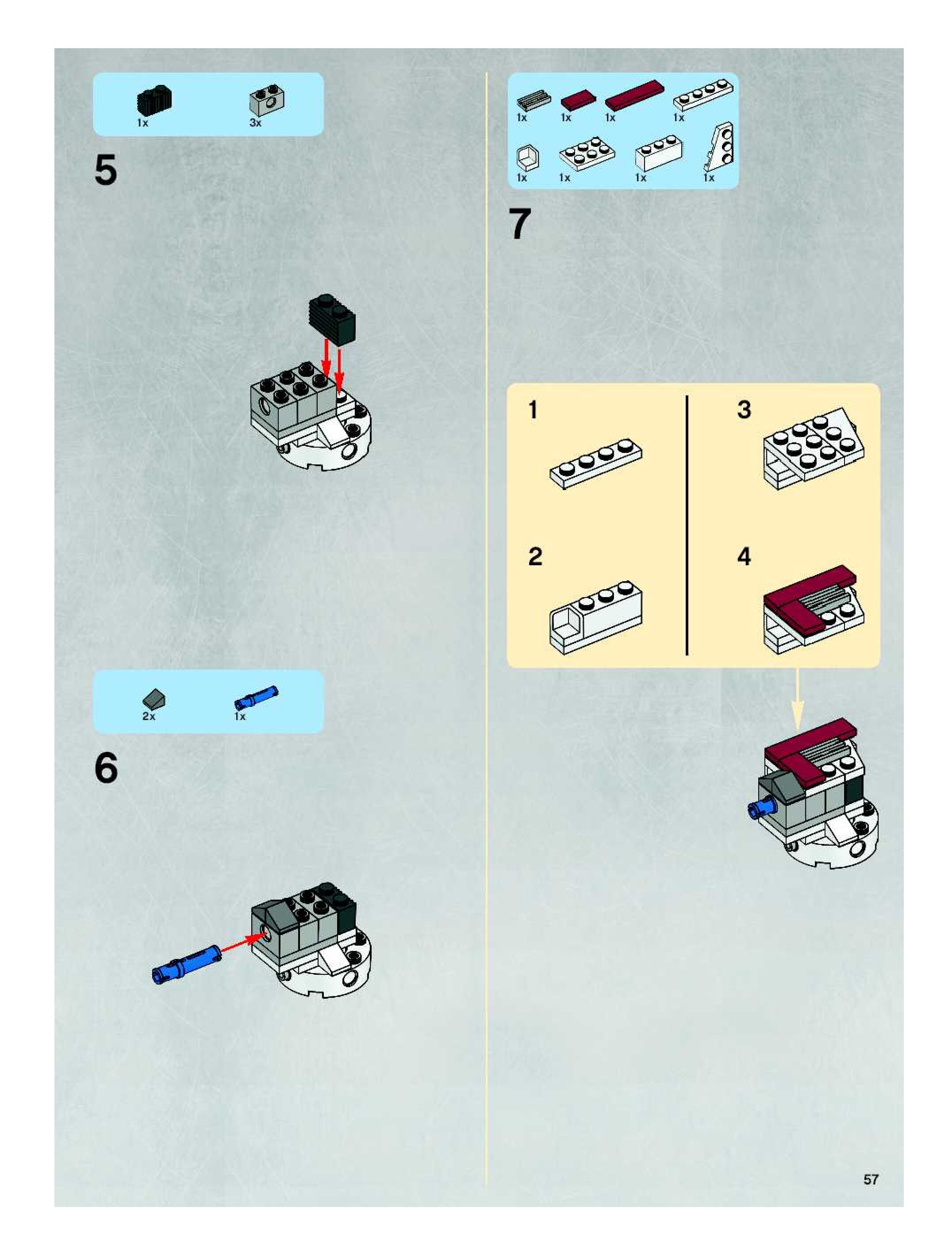 1x 3x

5

2x 1x

6

1x 1x 1x 1x

1x 1x 1x 1x

7

1

2

3

4

57