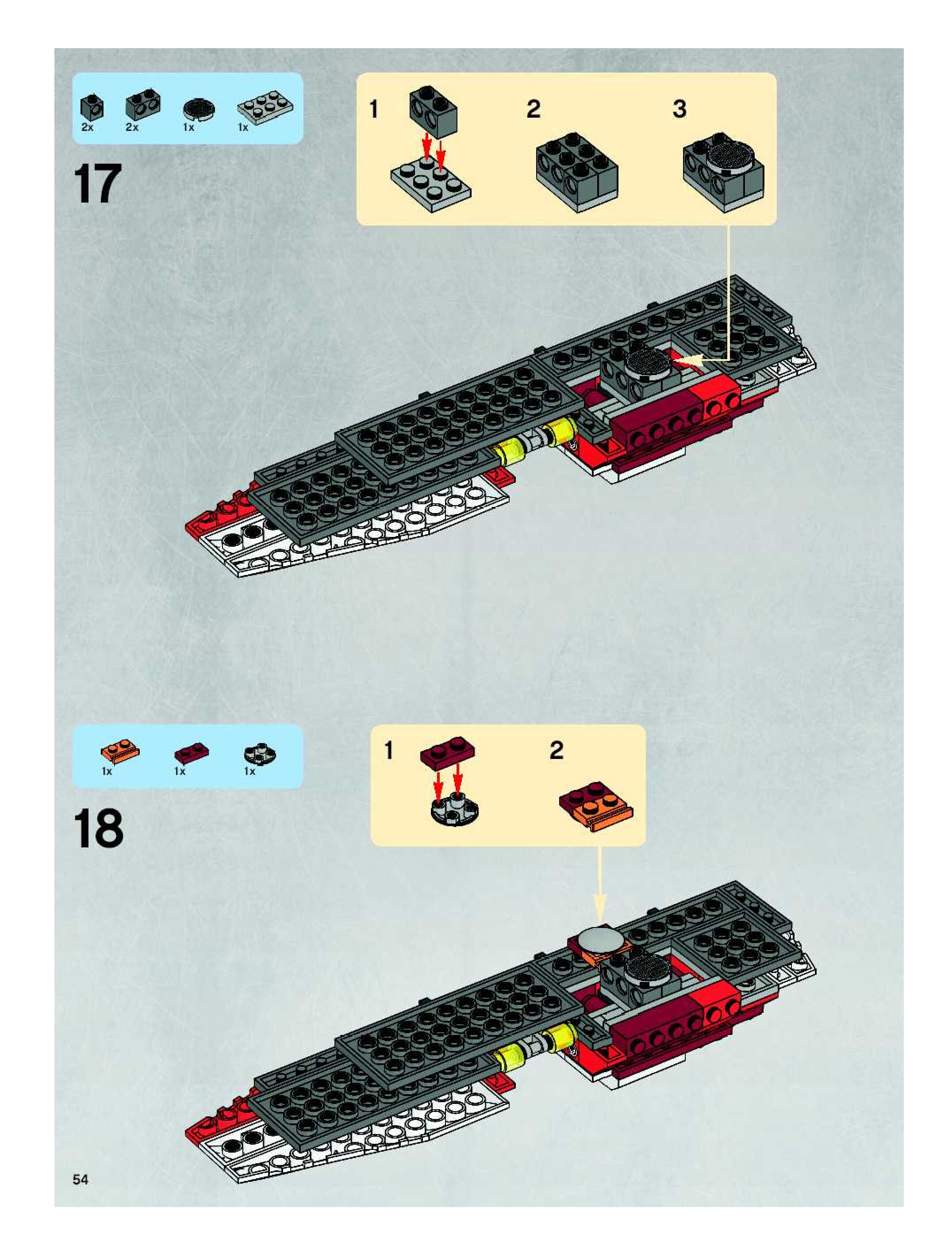 2x 2x 1x 1x

17

1 2 3

1x 1x 1x

18

1 2

54