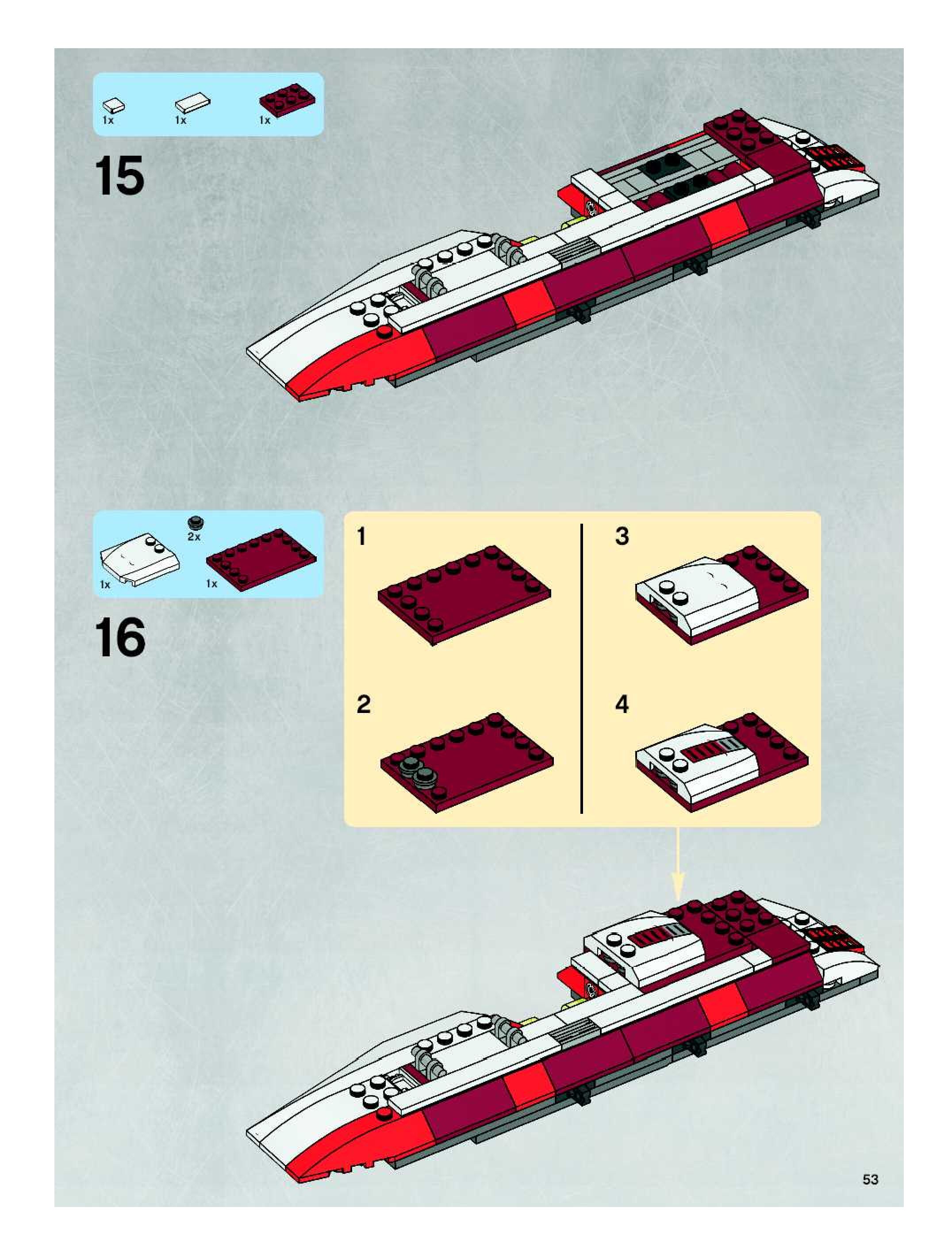 1x 1x 1x

15

2x

1x 1x

16

1

2

3

4

53