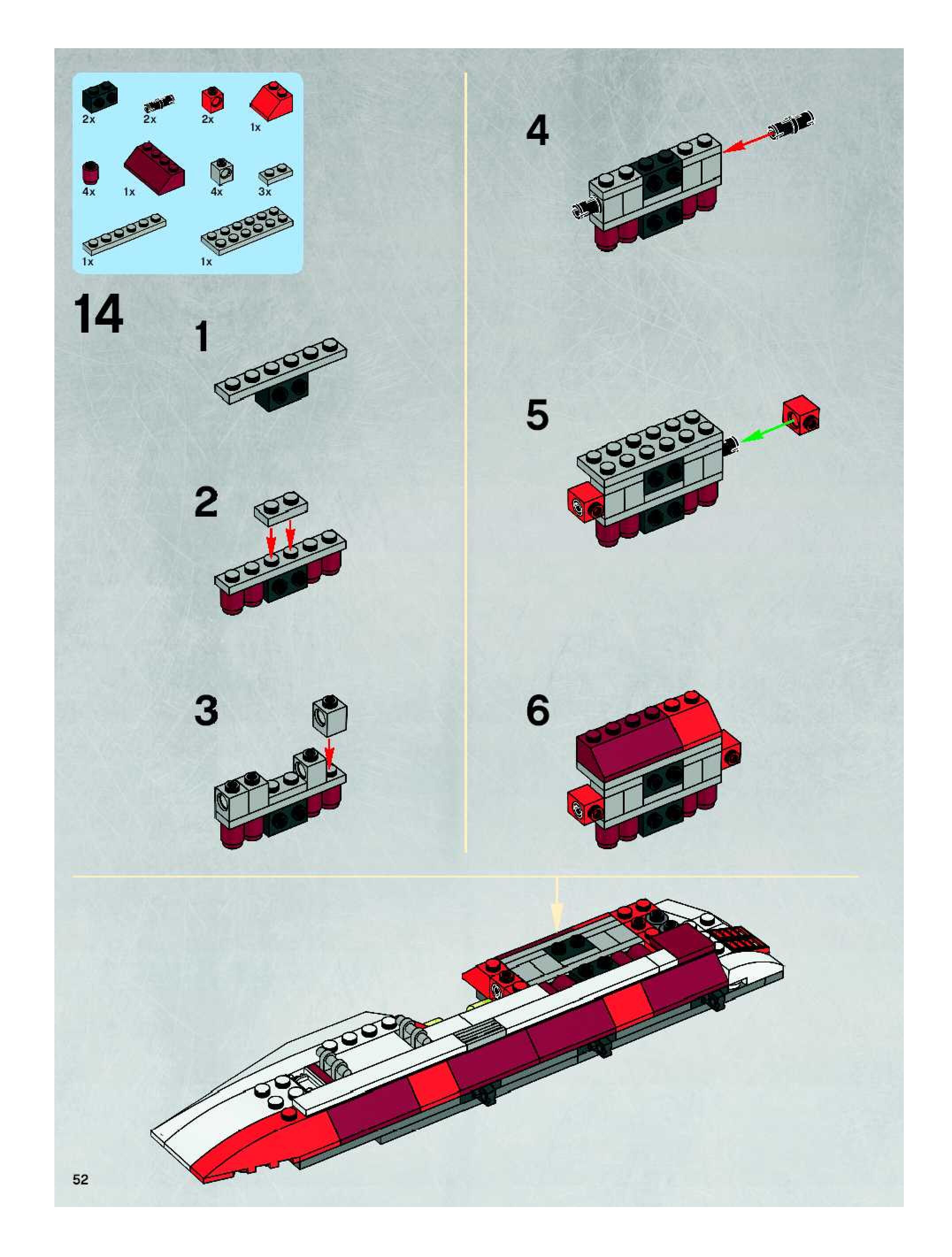 2x 2x 2x 1x

4x 1x 4x 3x

1x 1x

14

1

2

3

4

5

6

52