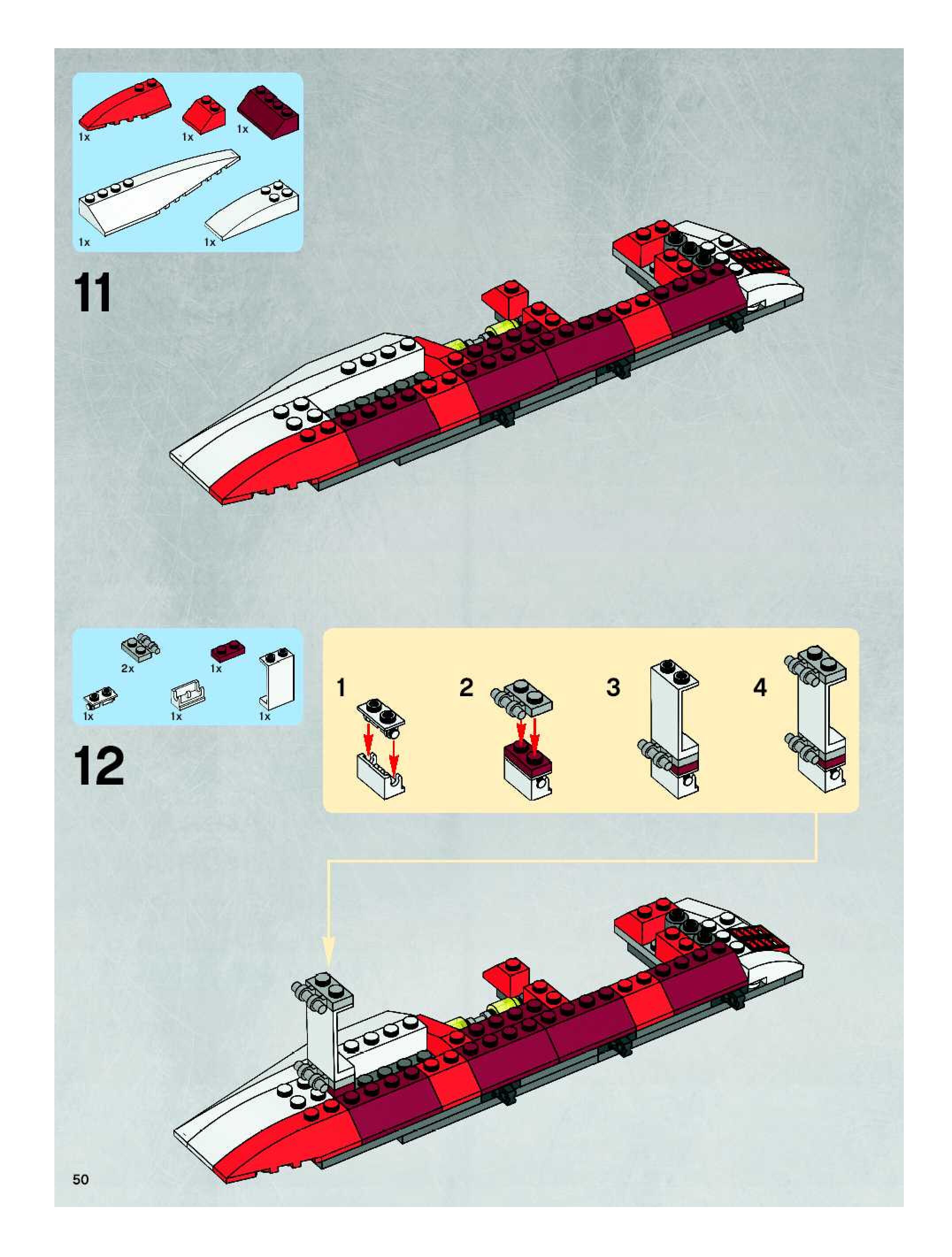 1x
1x
1x
1x
1x

11

2x
1x
1x
1x
1x

12

1
2
3
4

50