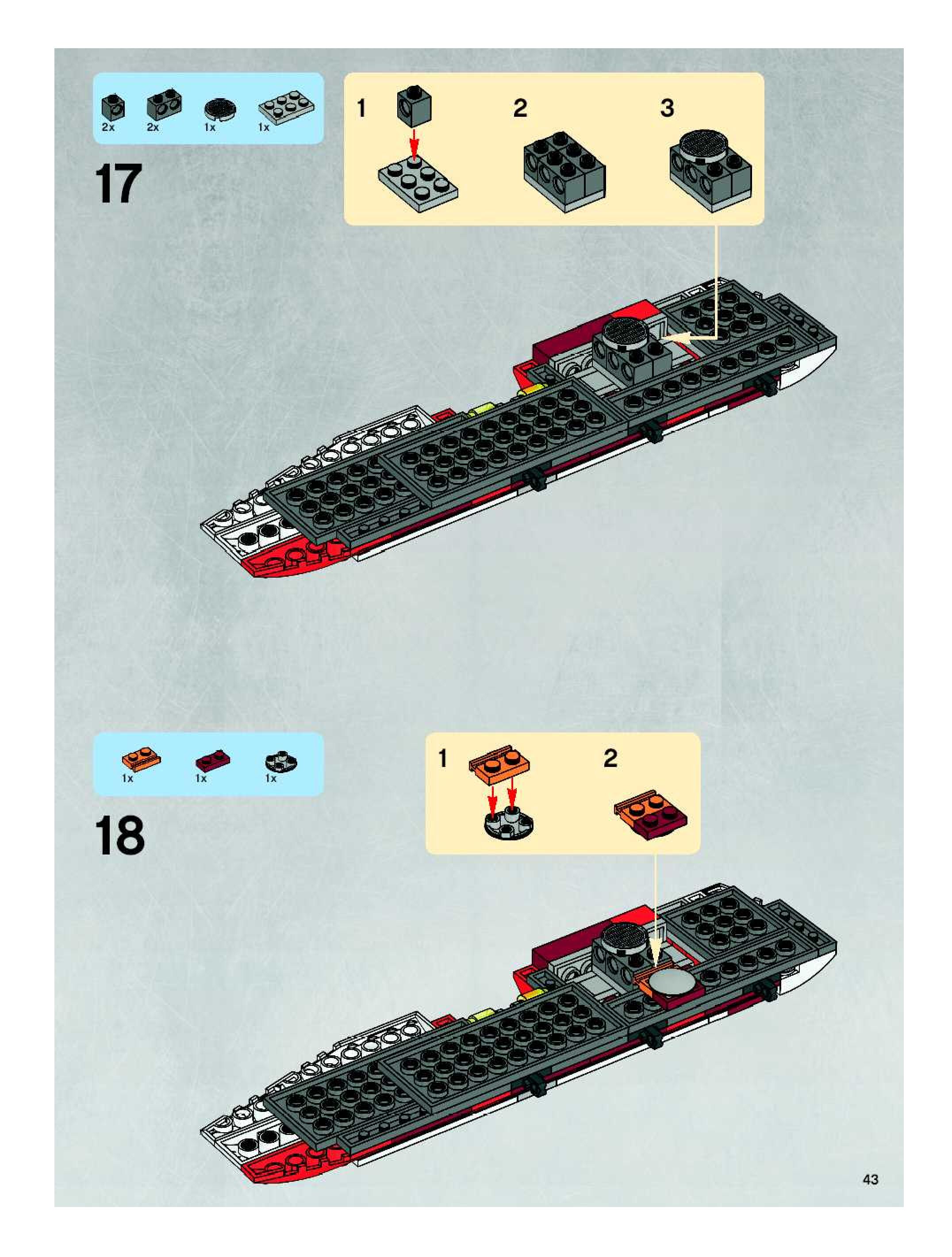 2x 2x 1x 1x

17

1 2 3

1x 1x 1x

18

1 2

43