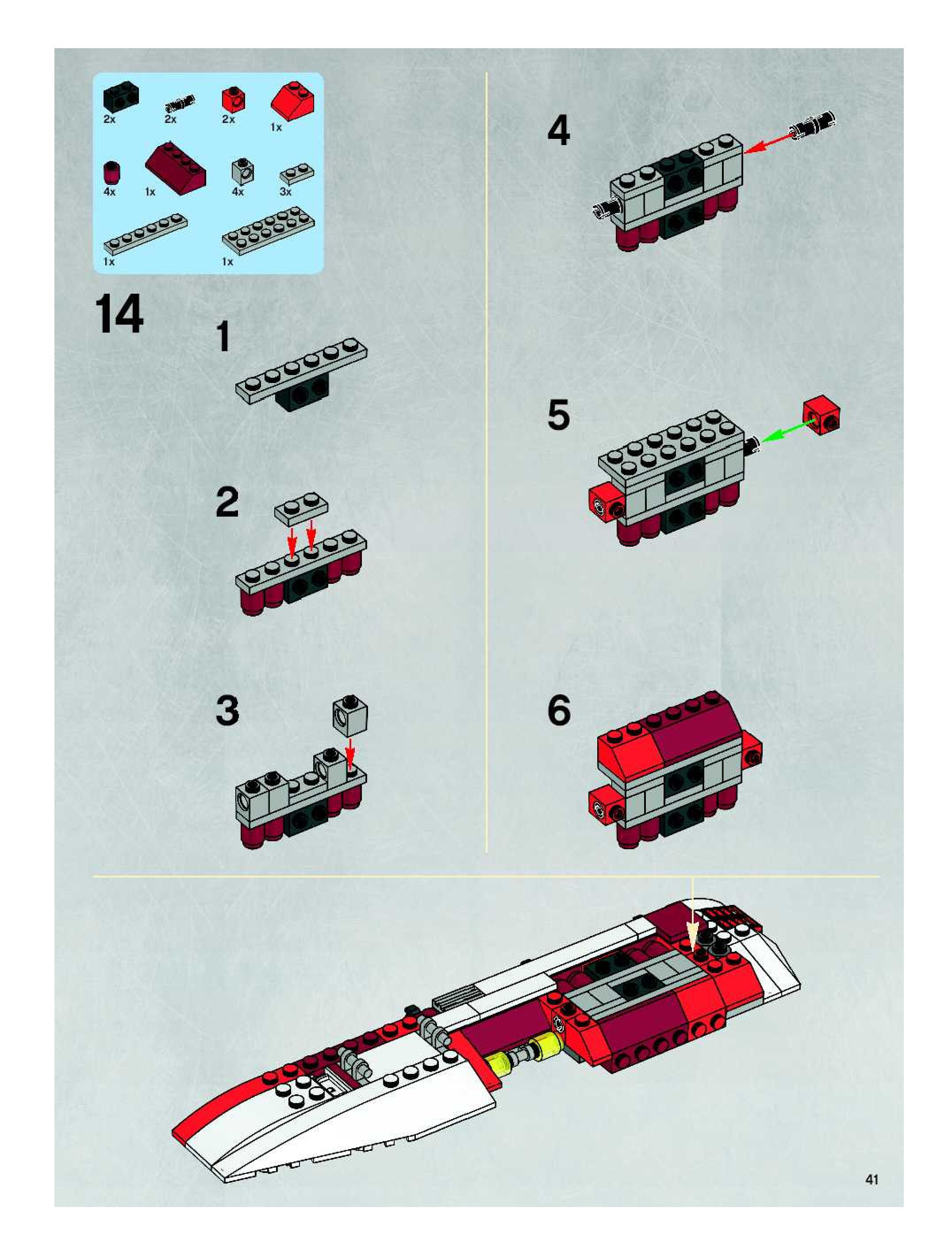 2x
2x
2x
1x
4x
1x
4x
3x
1x
1x

14

1

2

3

4

5

6

41