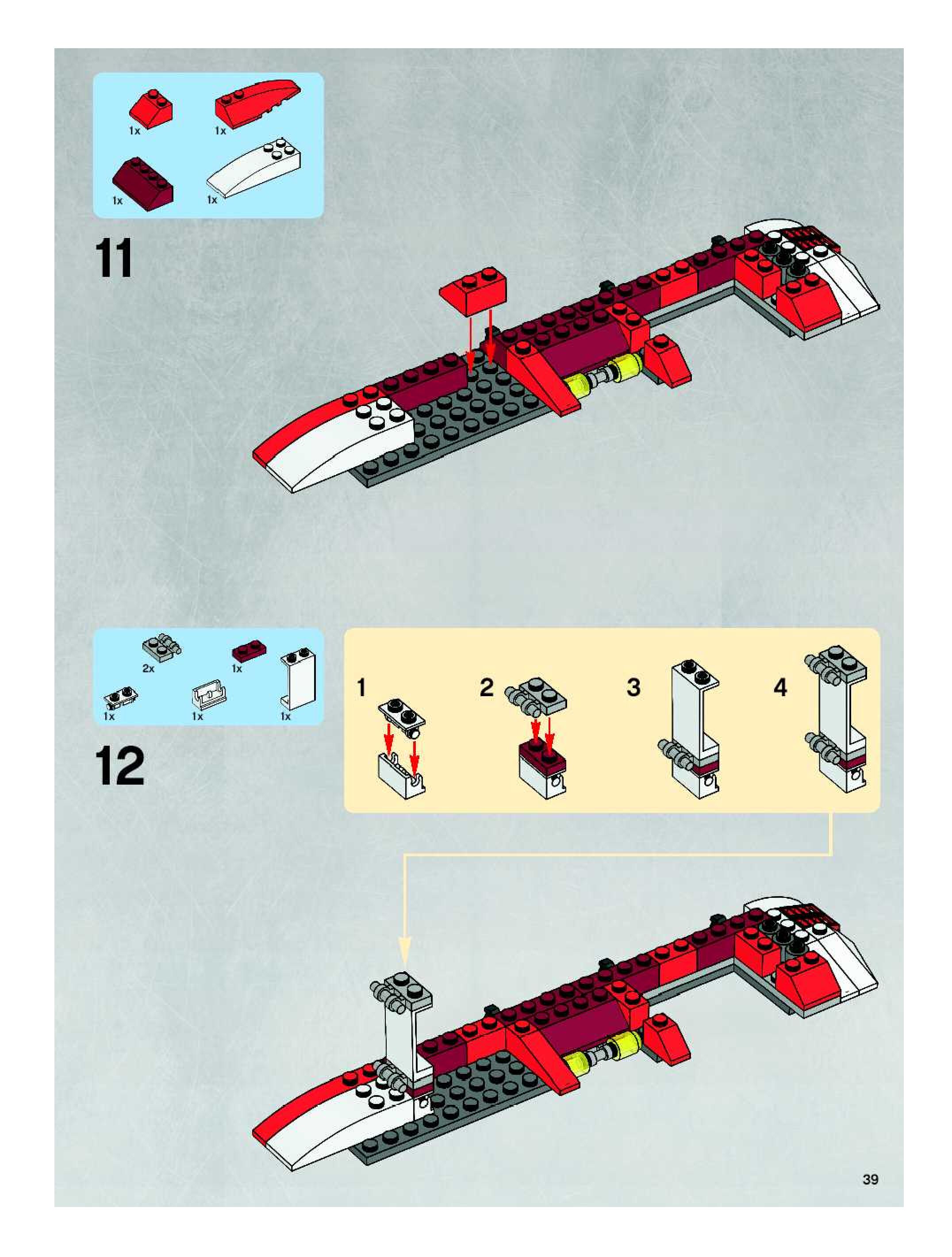 1x
1x
1x
1x

11

2x
1x
1x
1x
1x

12

1
2
3
4

39