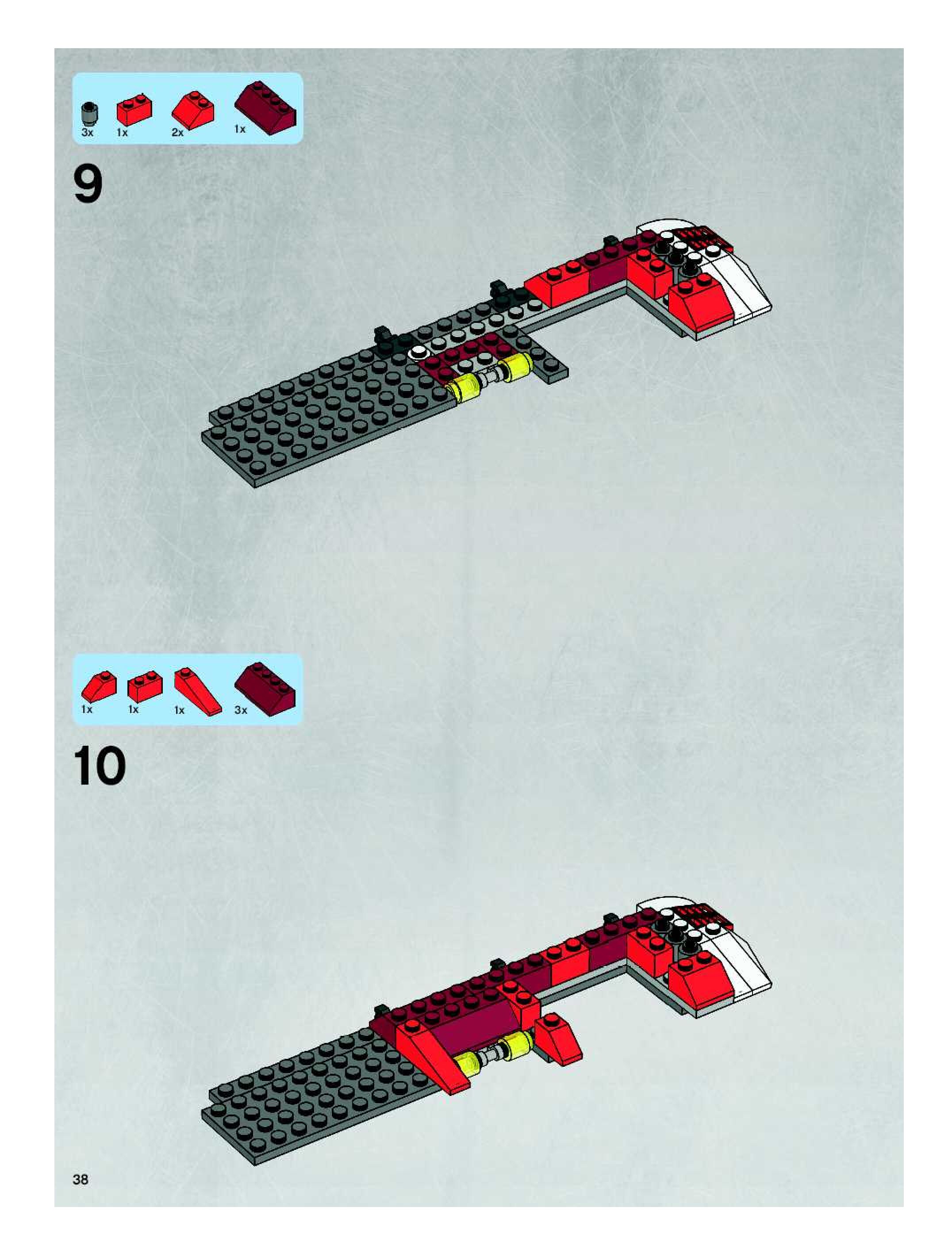 3x 1x 2x 1x

9

1x 1x 1x 3x

10

38