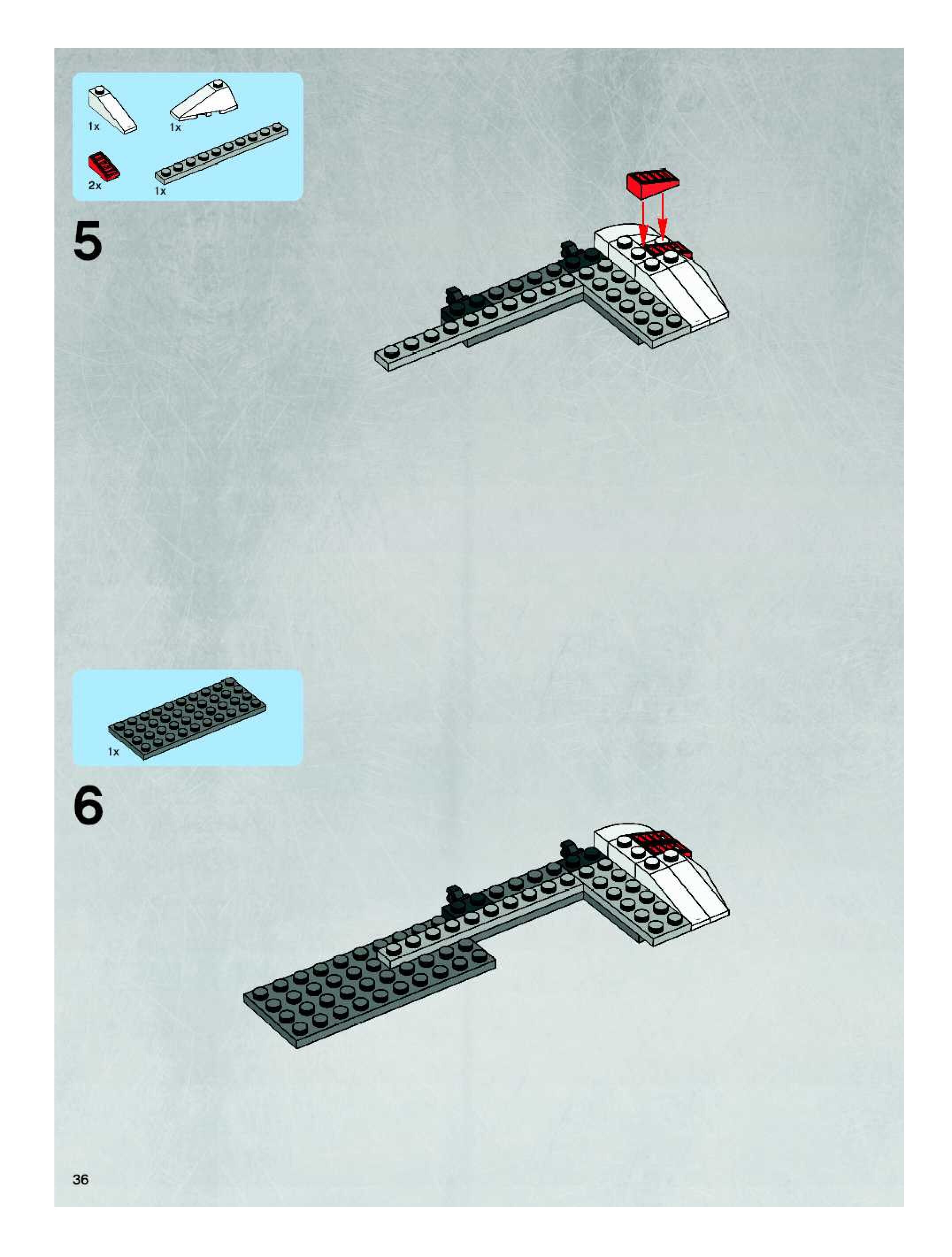 1x
1x
2x
1x

5

1x

6

36