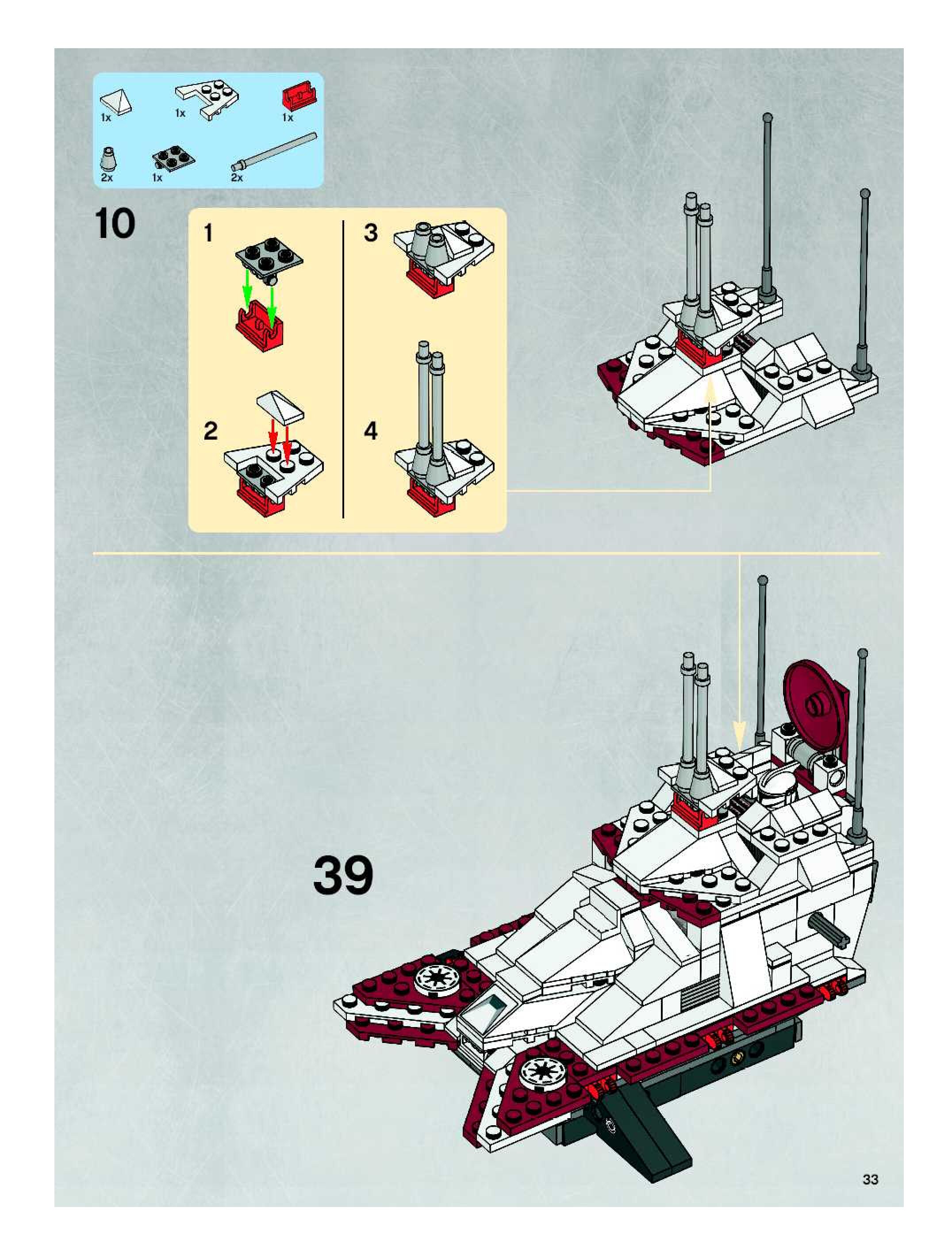 1x
1x
1x
2x
1x
2x

10

1

2

3

4

39

33