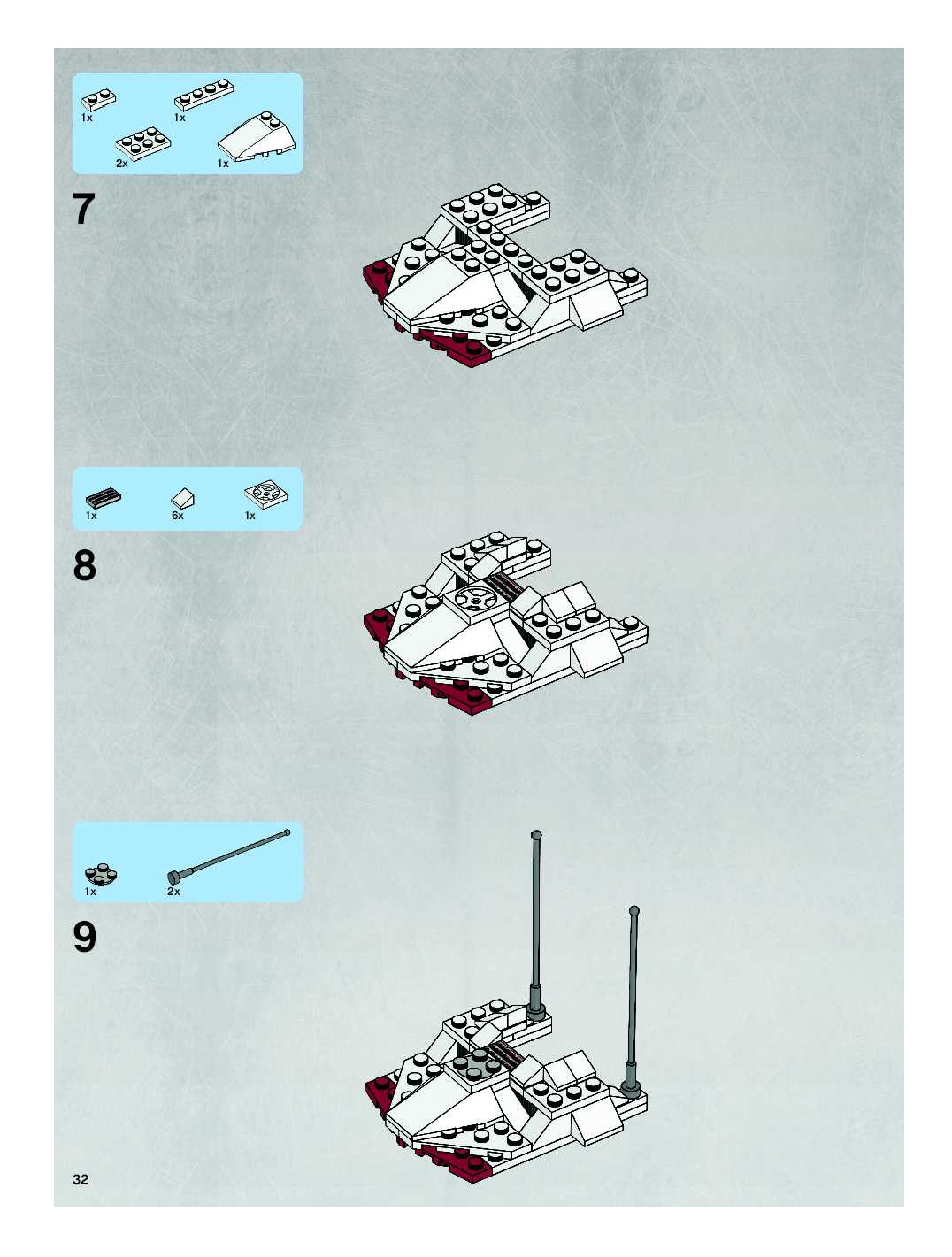 1x
1x
2x
1x

7

1x
6x
1x

8

1x
2x

9

32