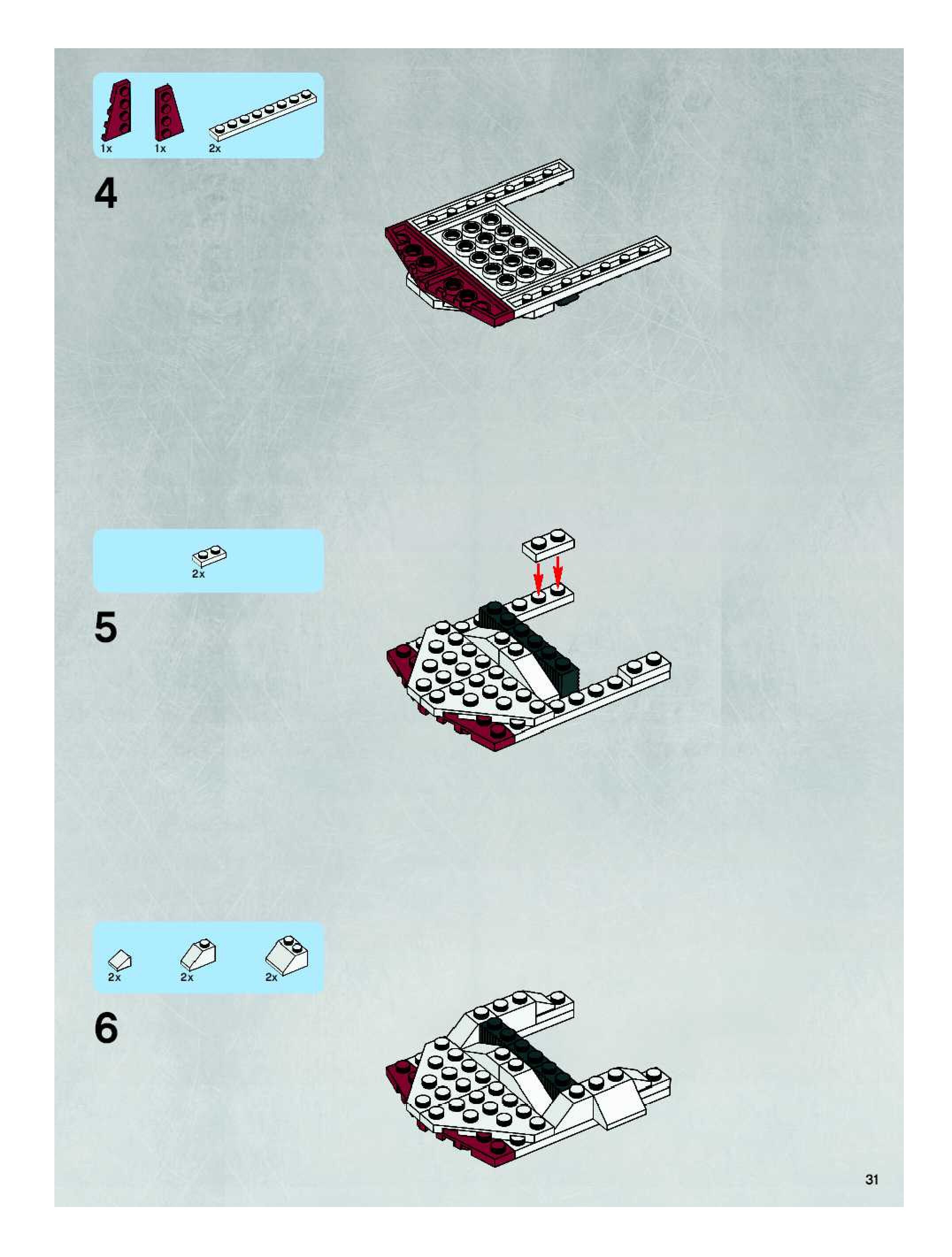 1x 1x 2x

4

2x

5

2x 2x 2x

6

31