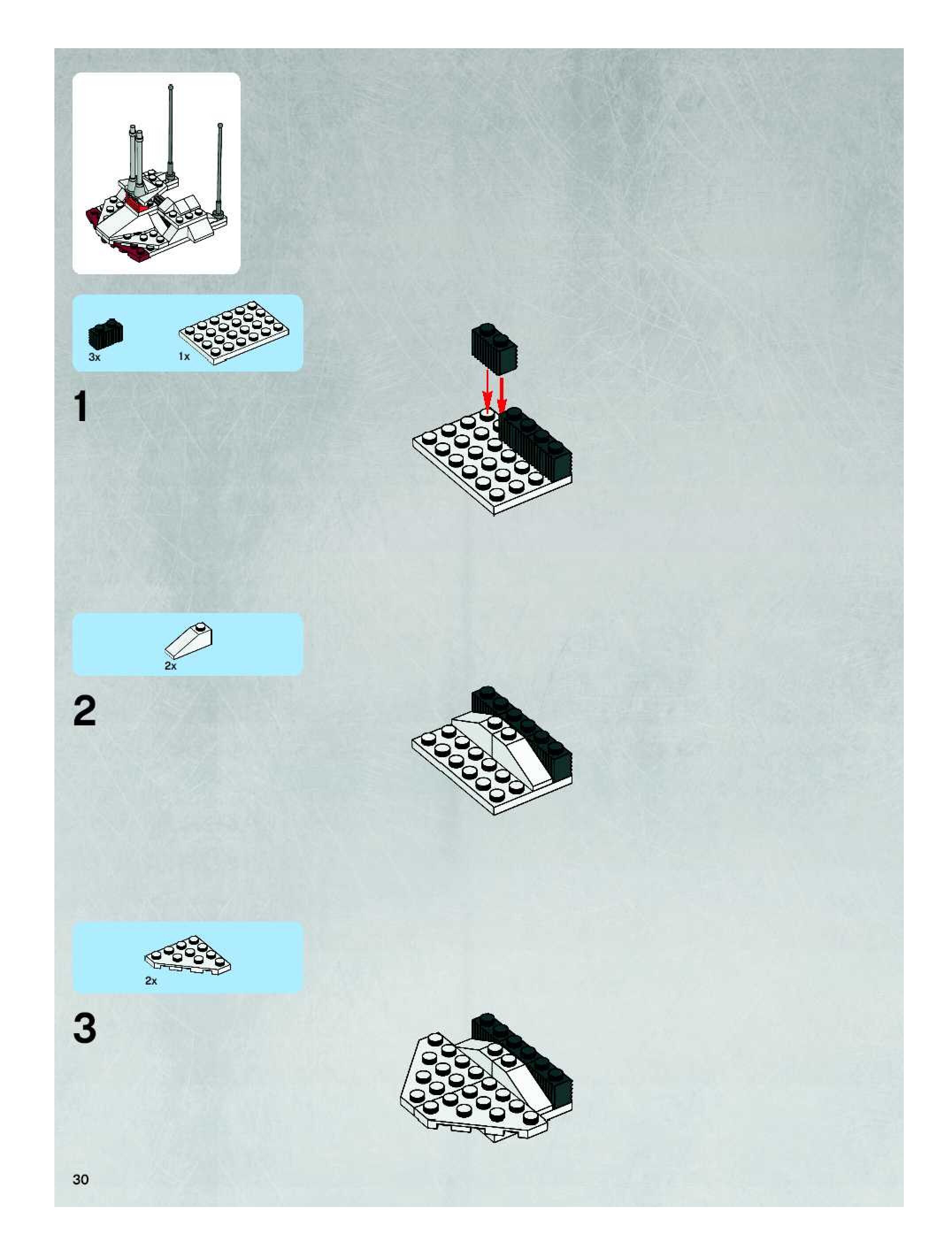 3x
1x

1

2x

2

2x

3

30