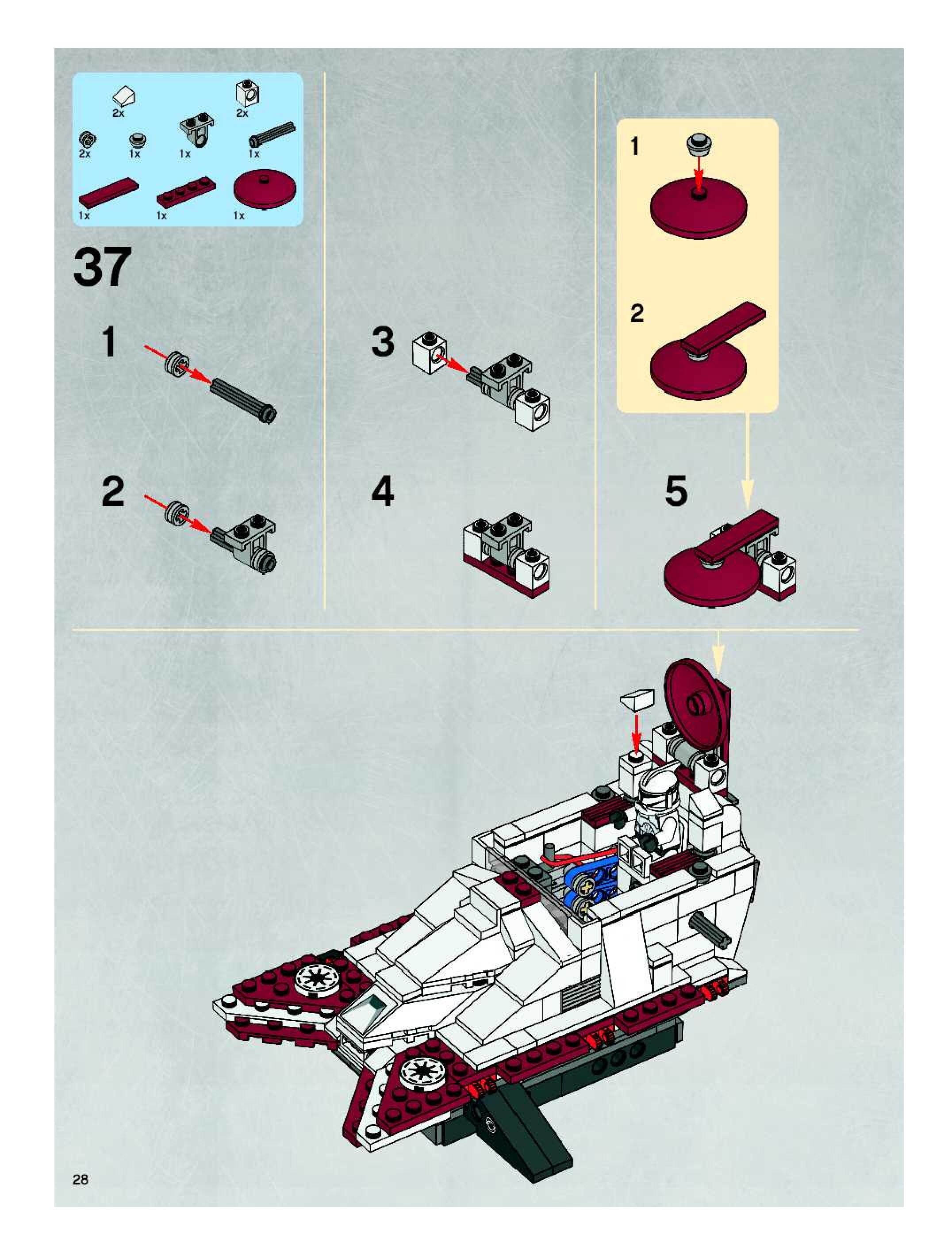 2x
2x
2x
1x
1x
1x
1x
1x
1x

37

1

2

3

4

1

2

5

28