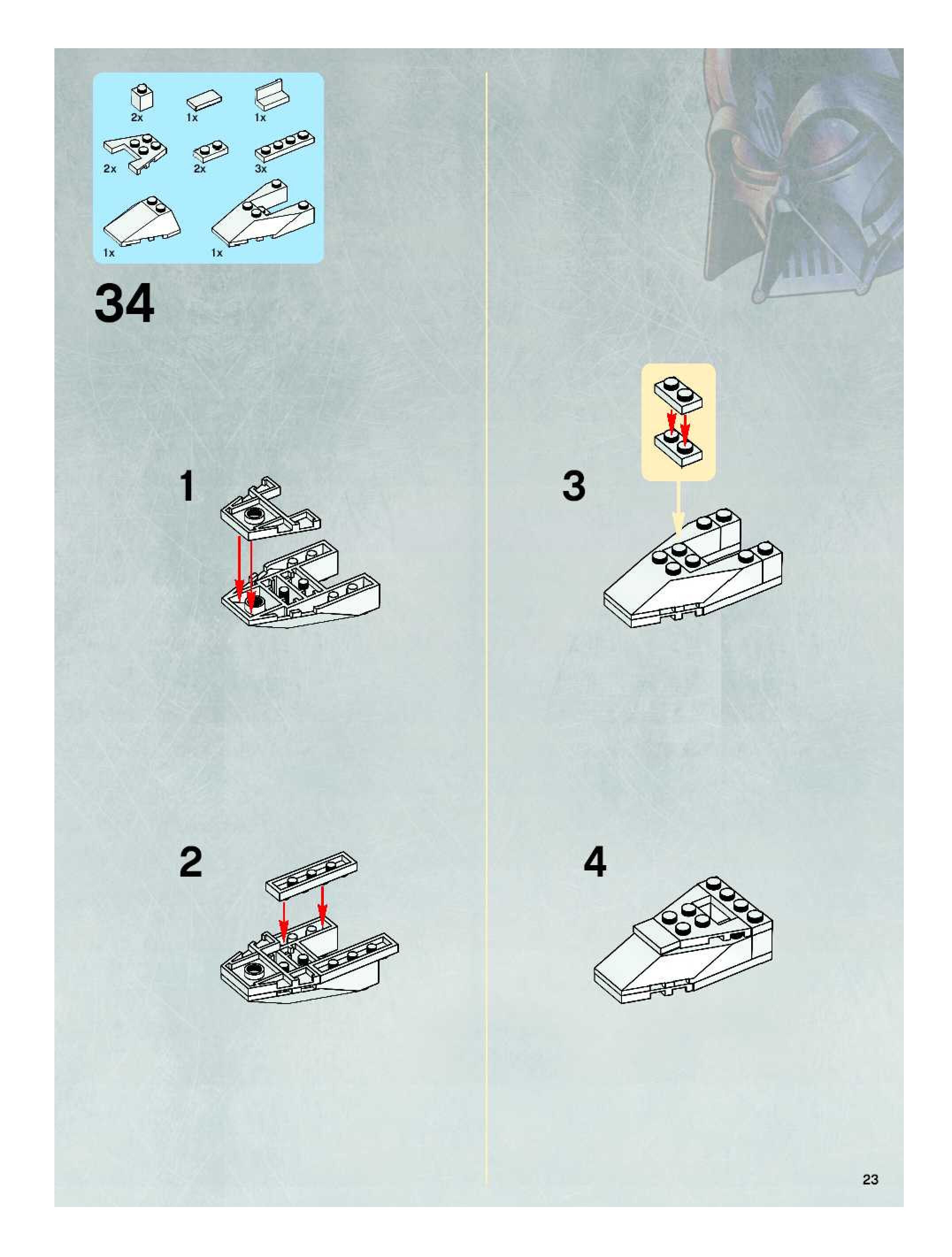 2x 1x 1x

2x 2x 3x

1x 1x

34

1

2

3

4

23