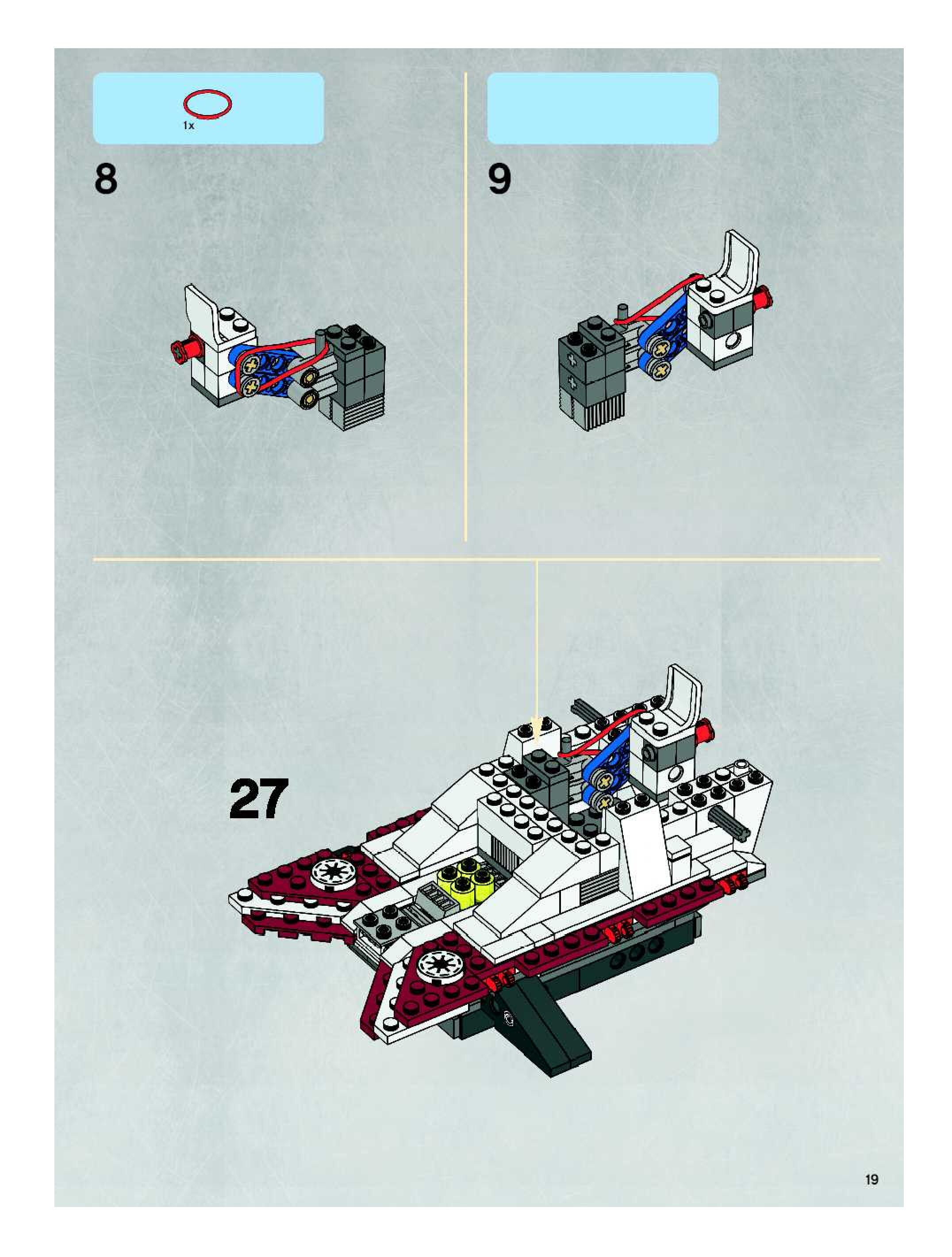 1x

8

9

27

19