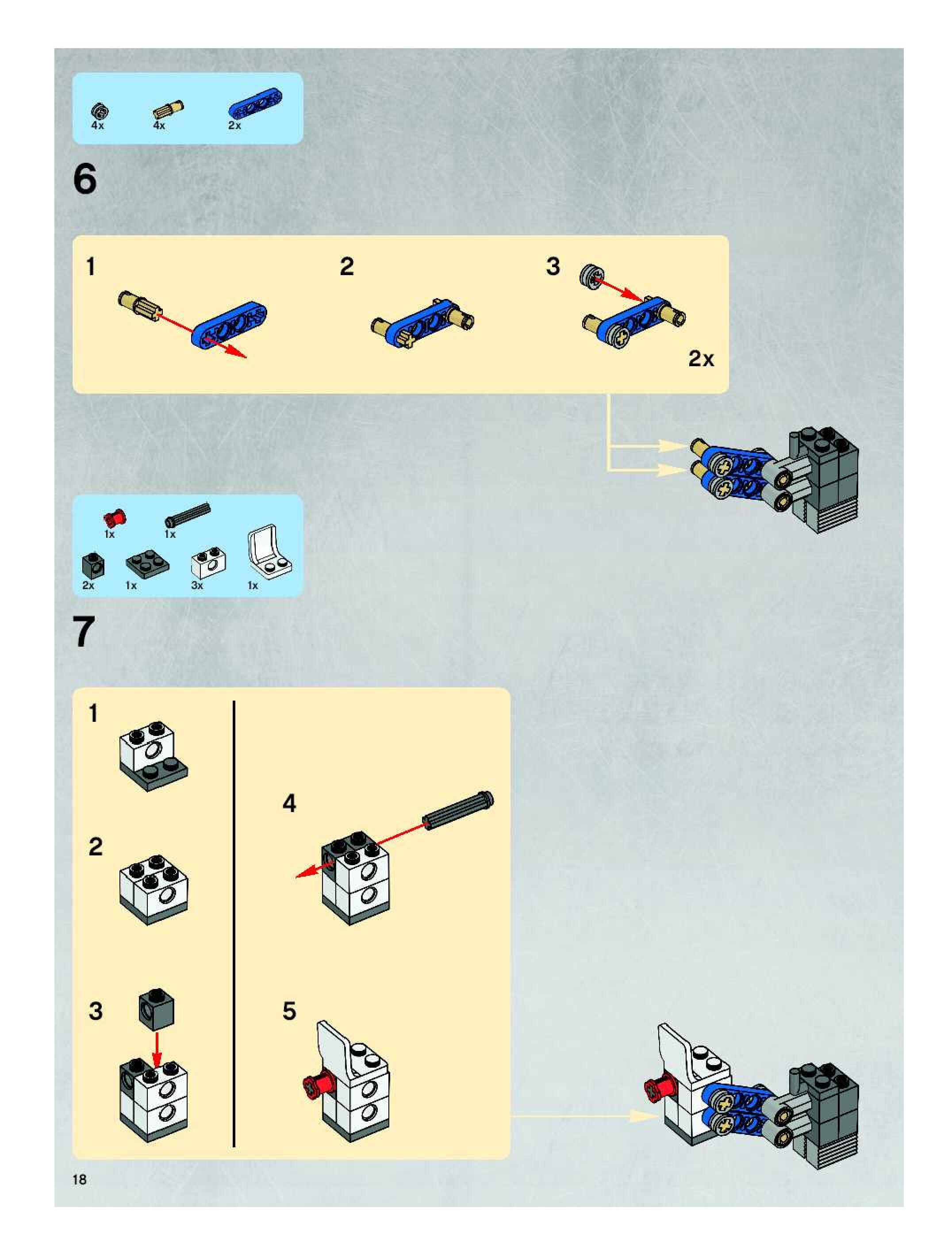 4x 4x 2x

6

1

2

3

2x

1x 1x
2x 1x 3x 1x

7

1

2

3

4

5

18