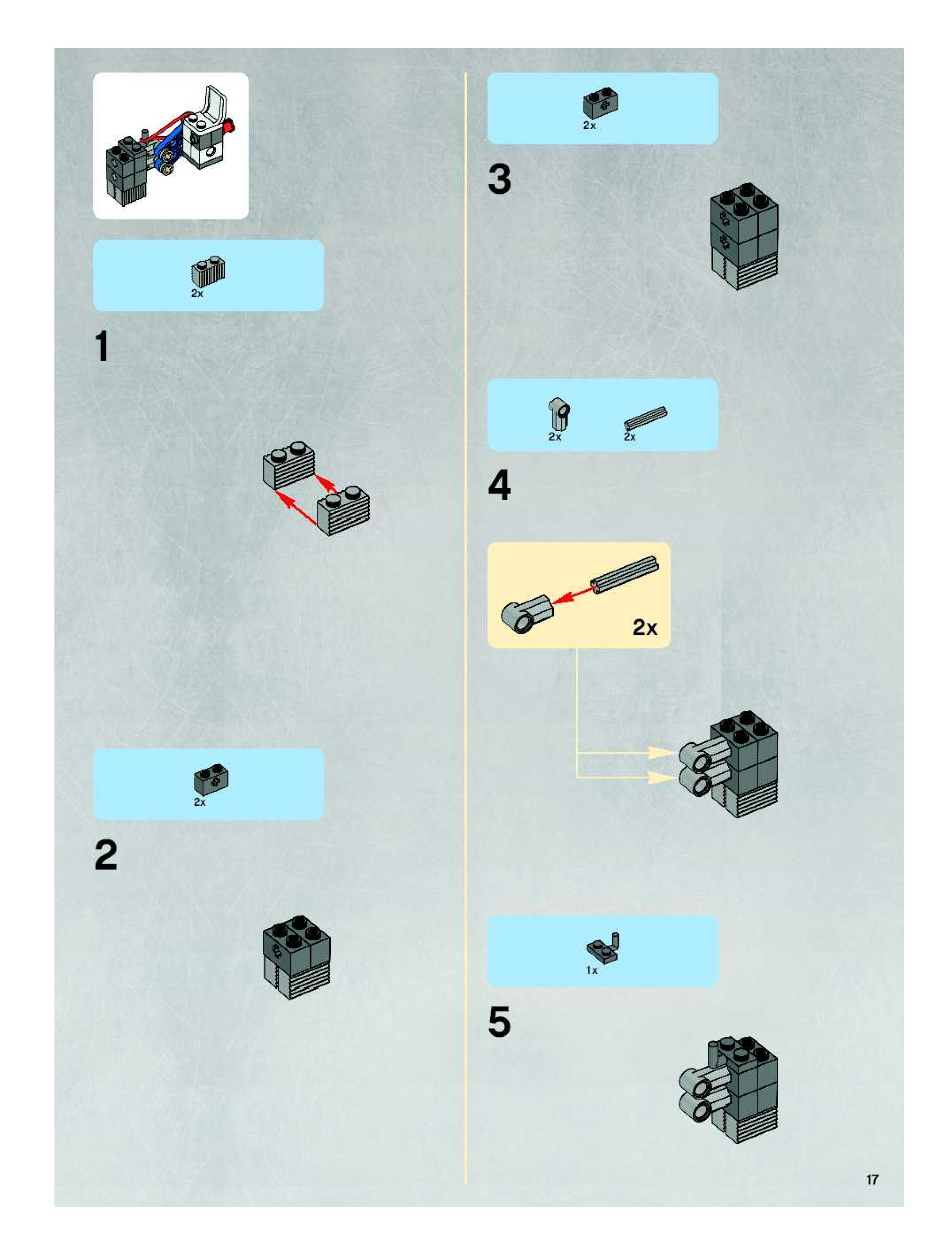 2x

1

2x

2

2x

3

2x
2x

4

2x

1x

5

17