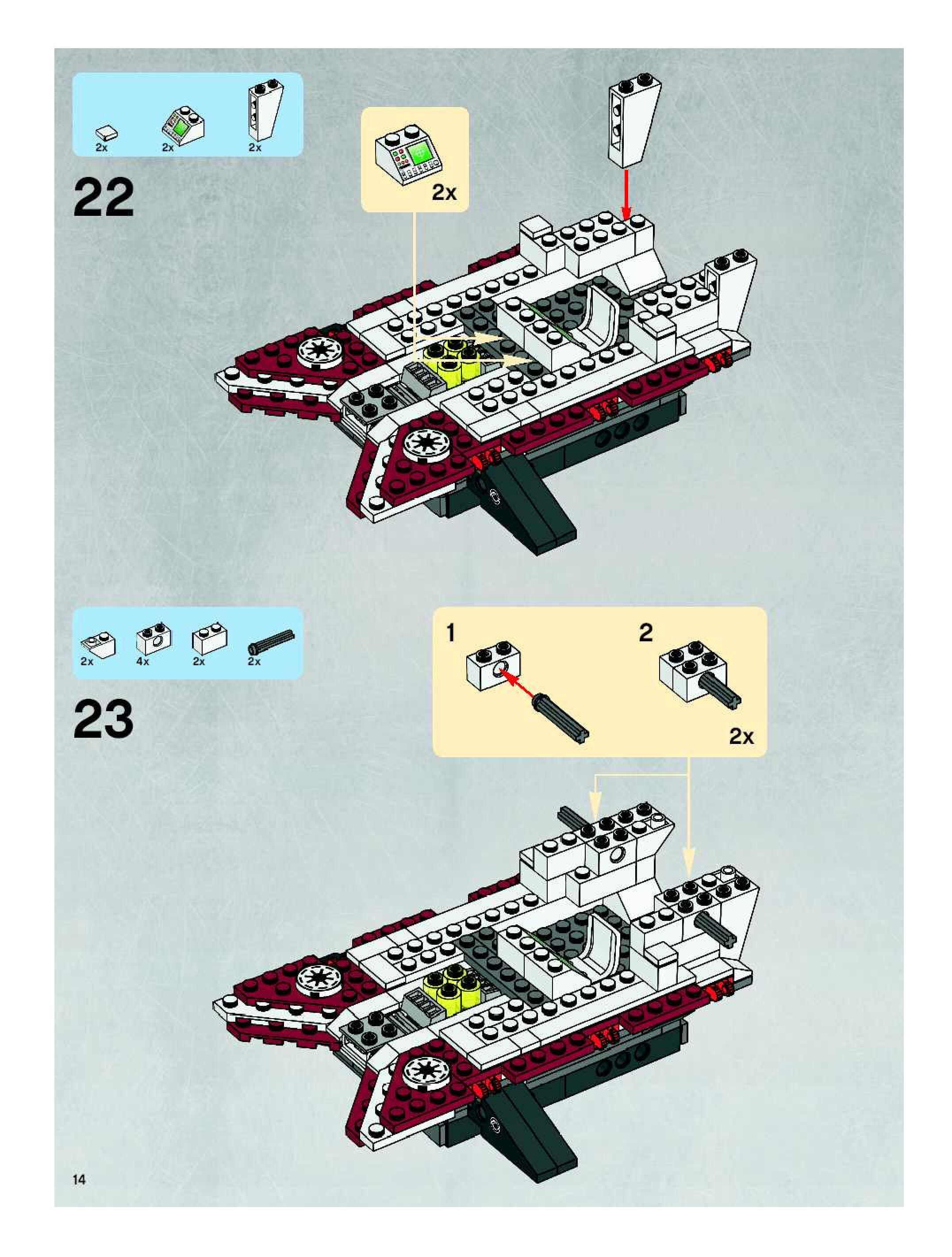 2x 2x 2x

22

2x

2x 4x 2x 2x

23

1

2

2x

14