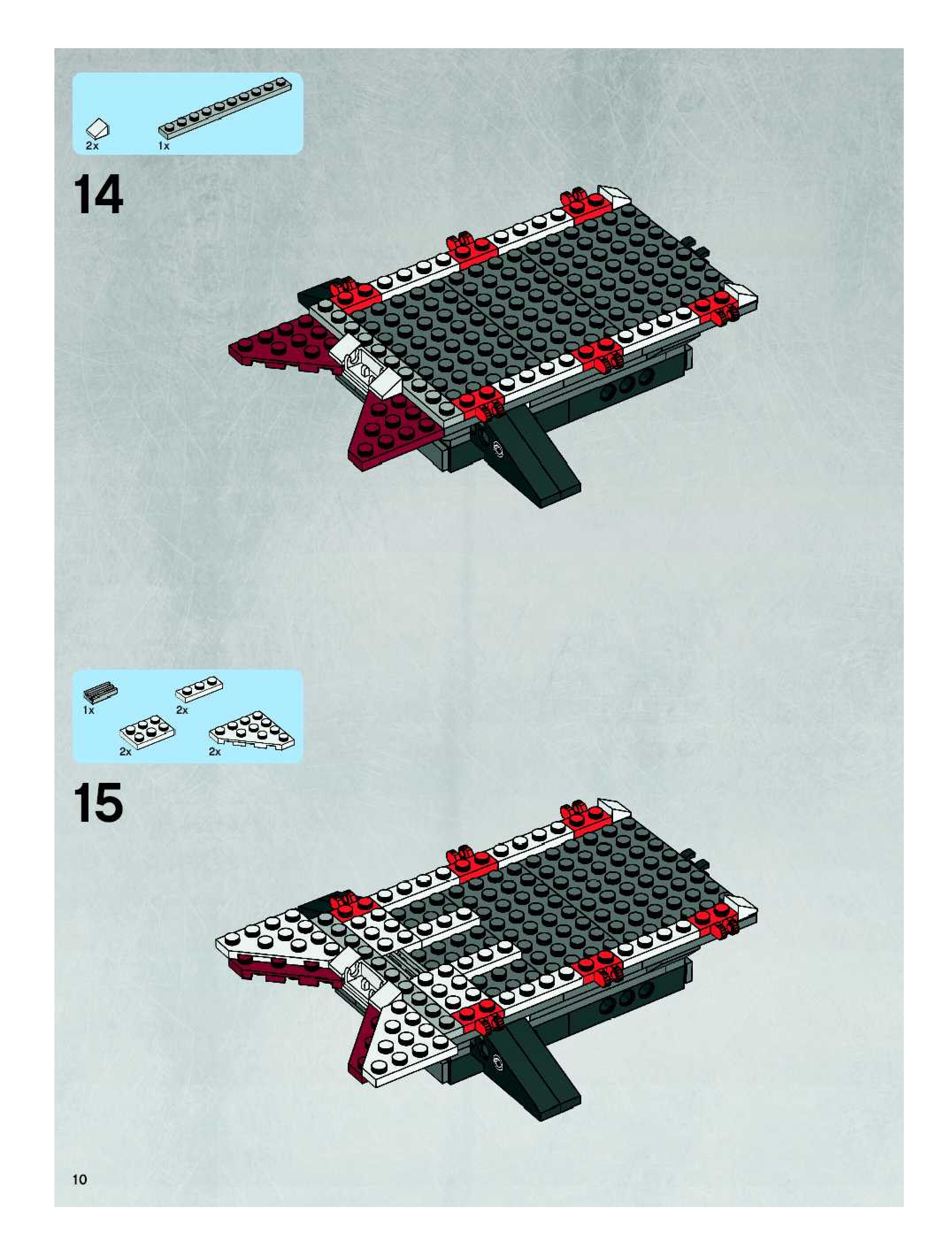 2x
1x

14

1x
2x
2x
2x

15

10