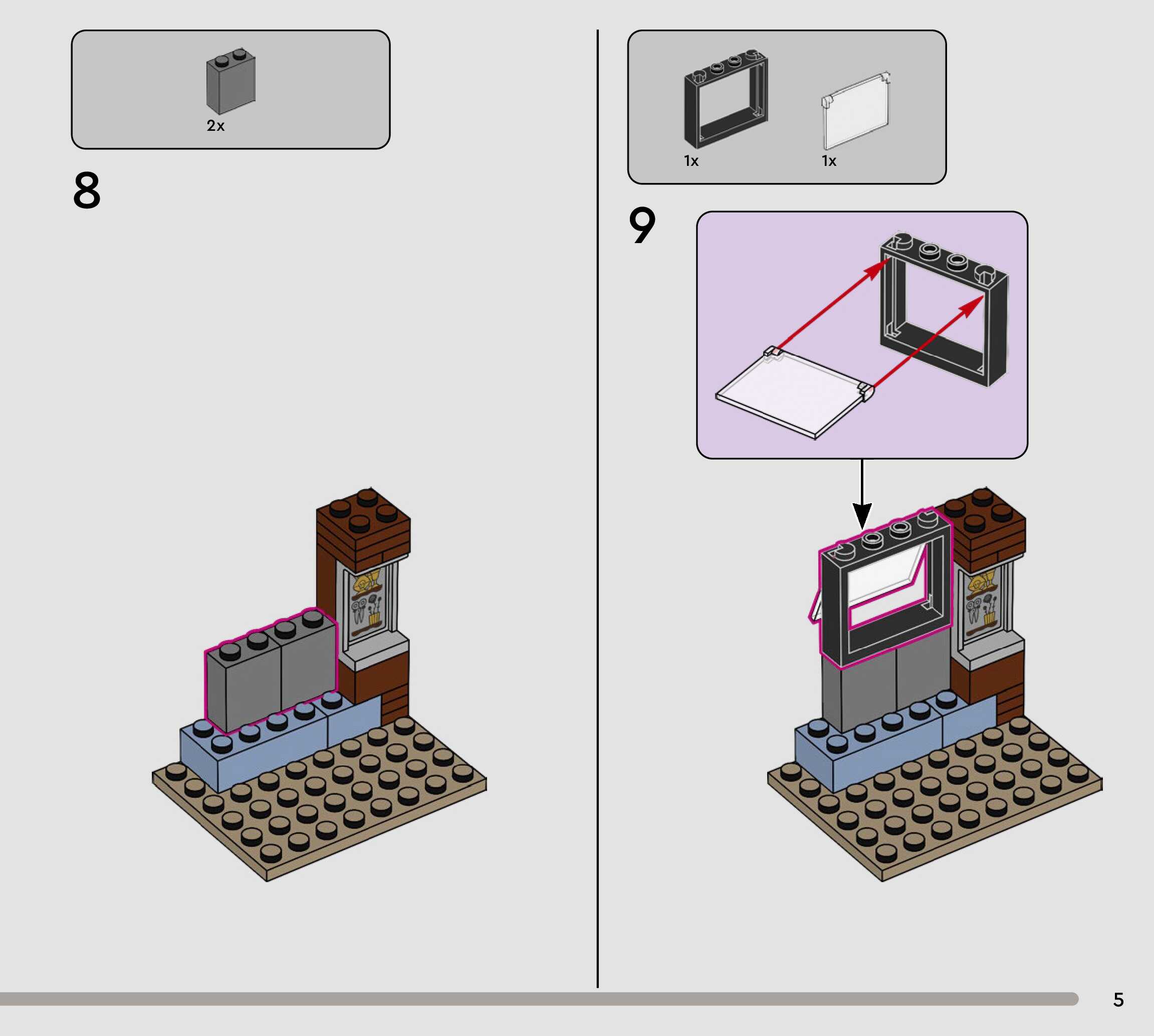 2x

8

1x

1x

9

5