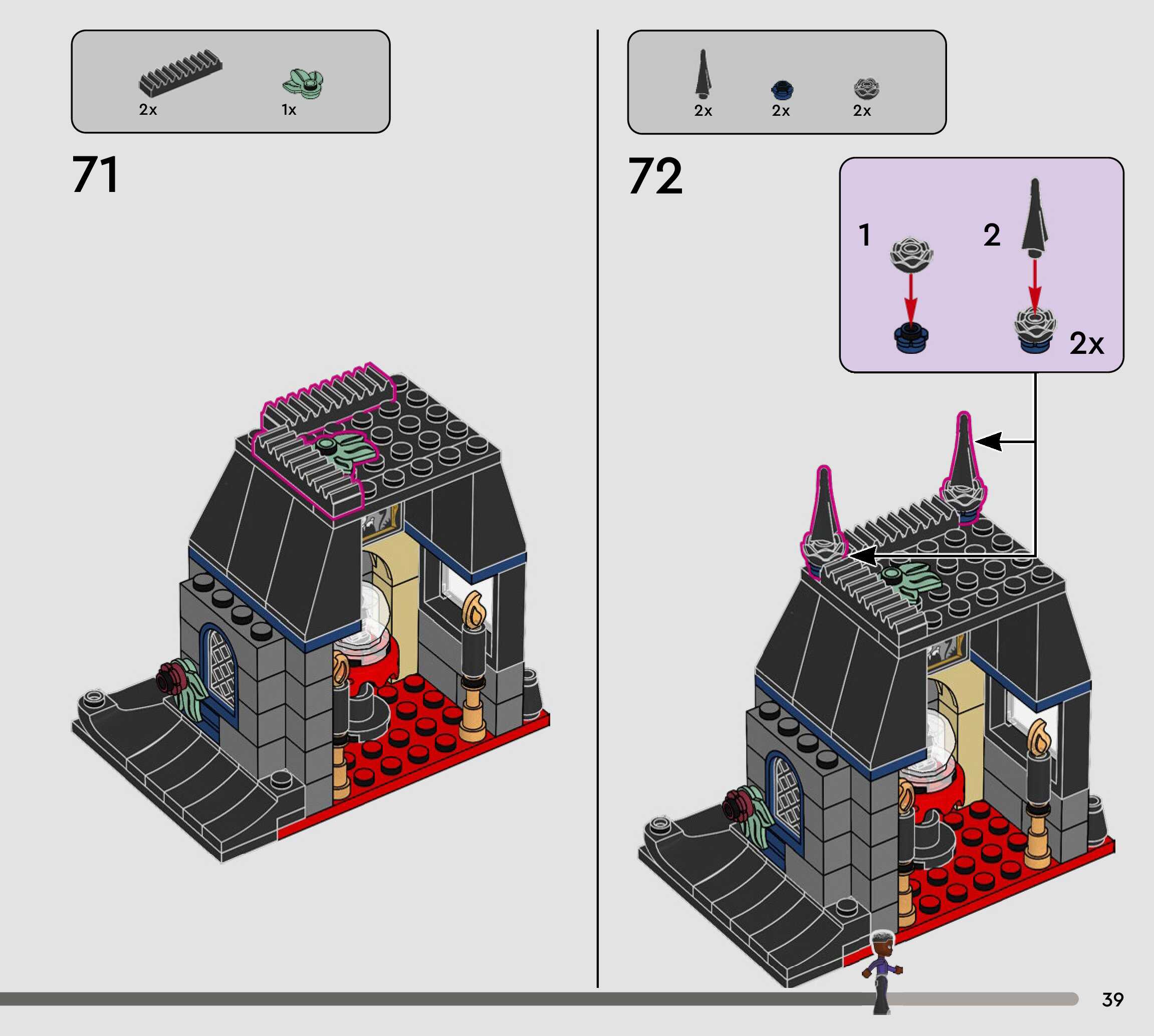 2x 1x

71

2x 2x 2x

72

1

2

2x

39