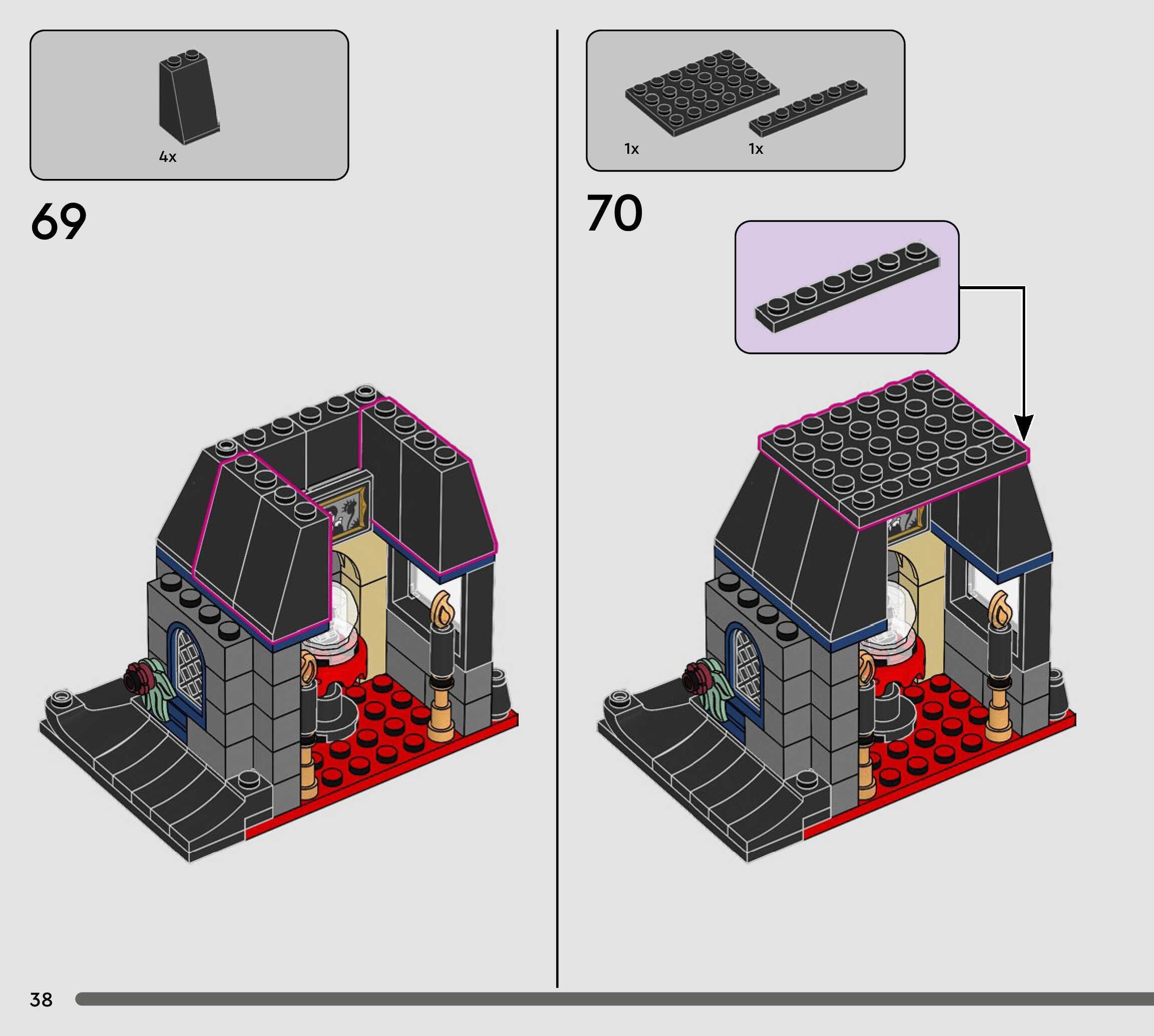 4x

69

1x

1x

70

38