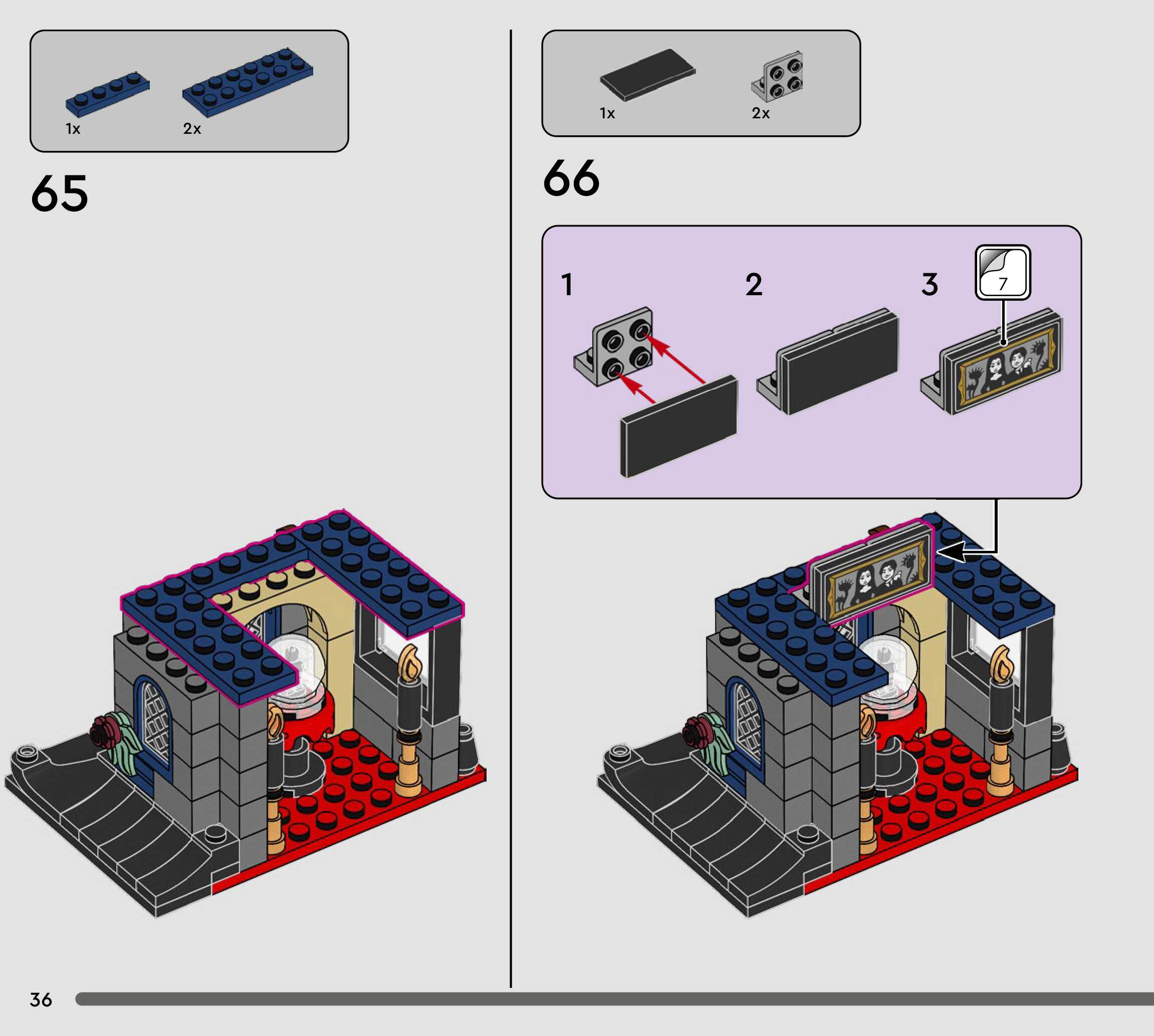 1x 2x

65

1x 2x

66

1

2

3

7

36