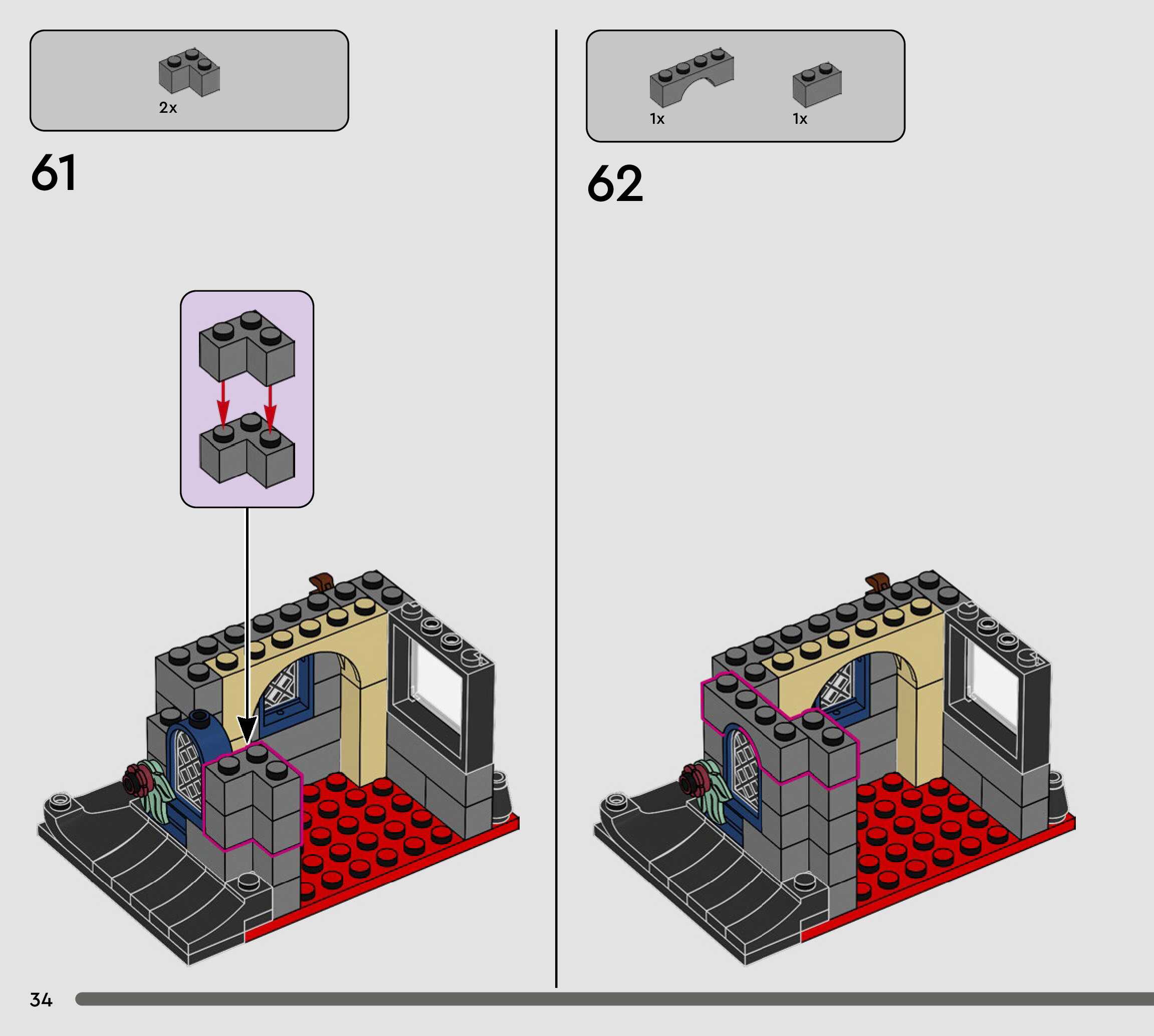 2x

61

1x

1x

62

34