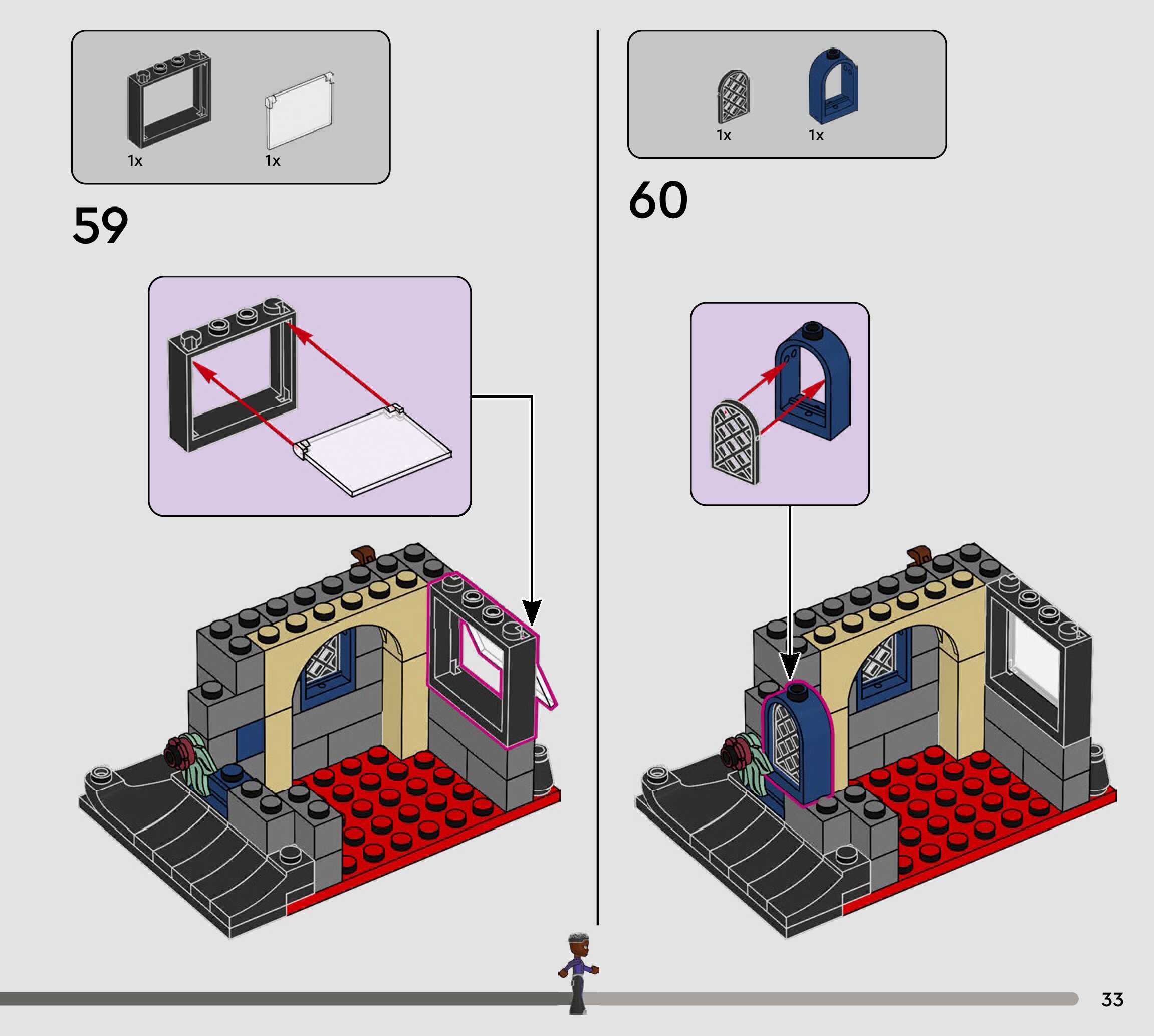 1x

1x

59

1x

1x

60

33