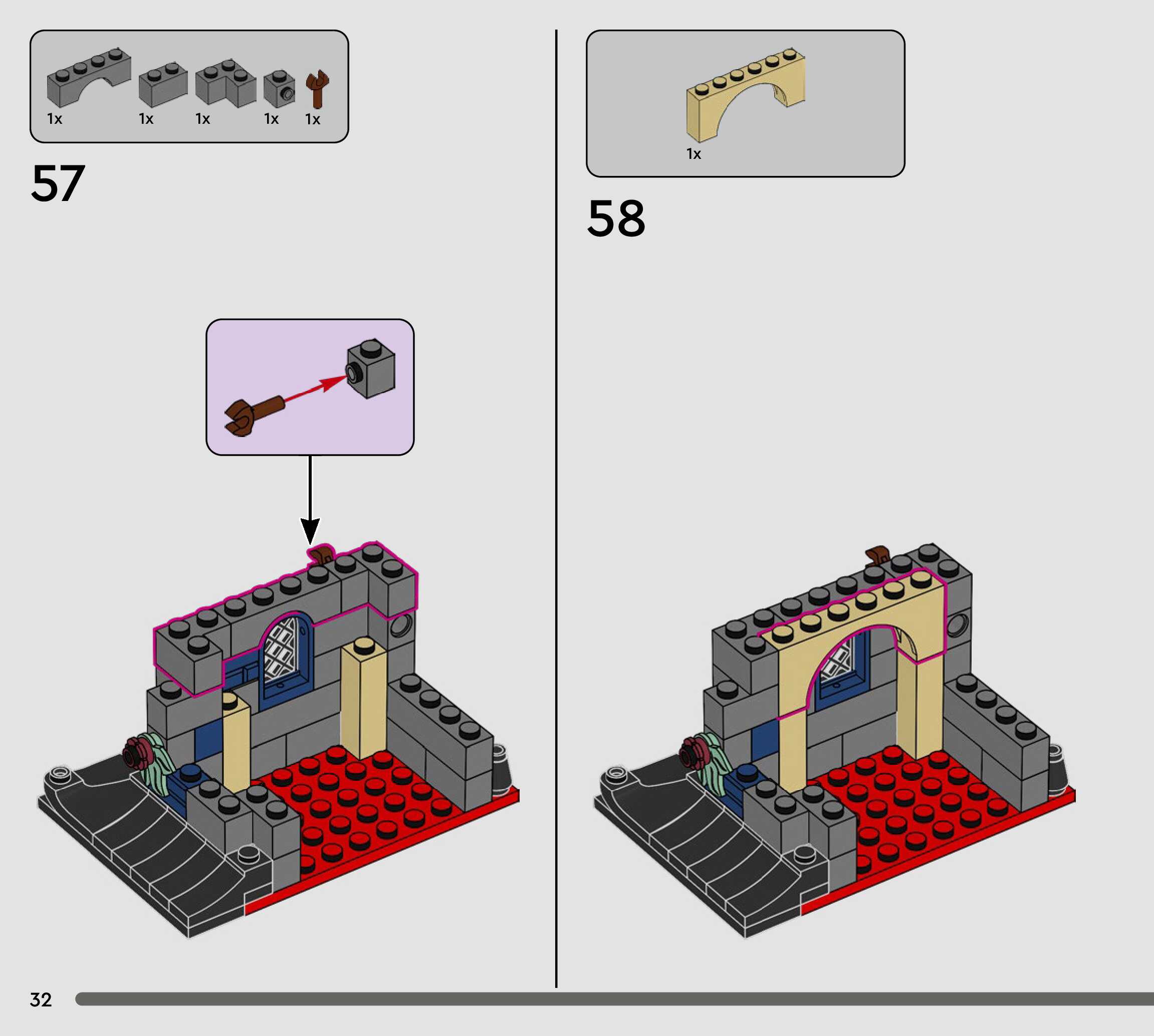 1x 1x 1x 1x 1x

57

1x

58

32