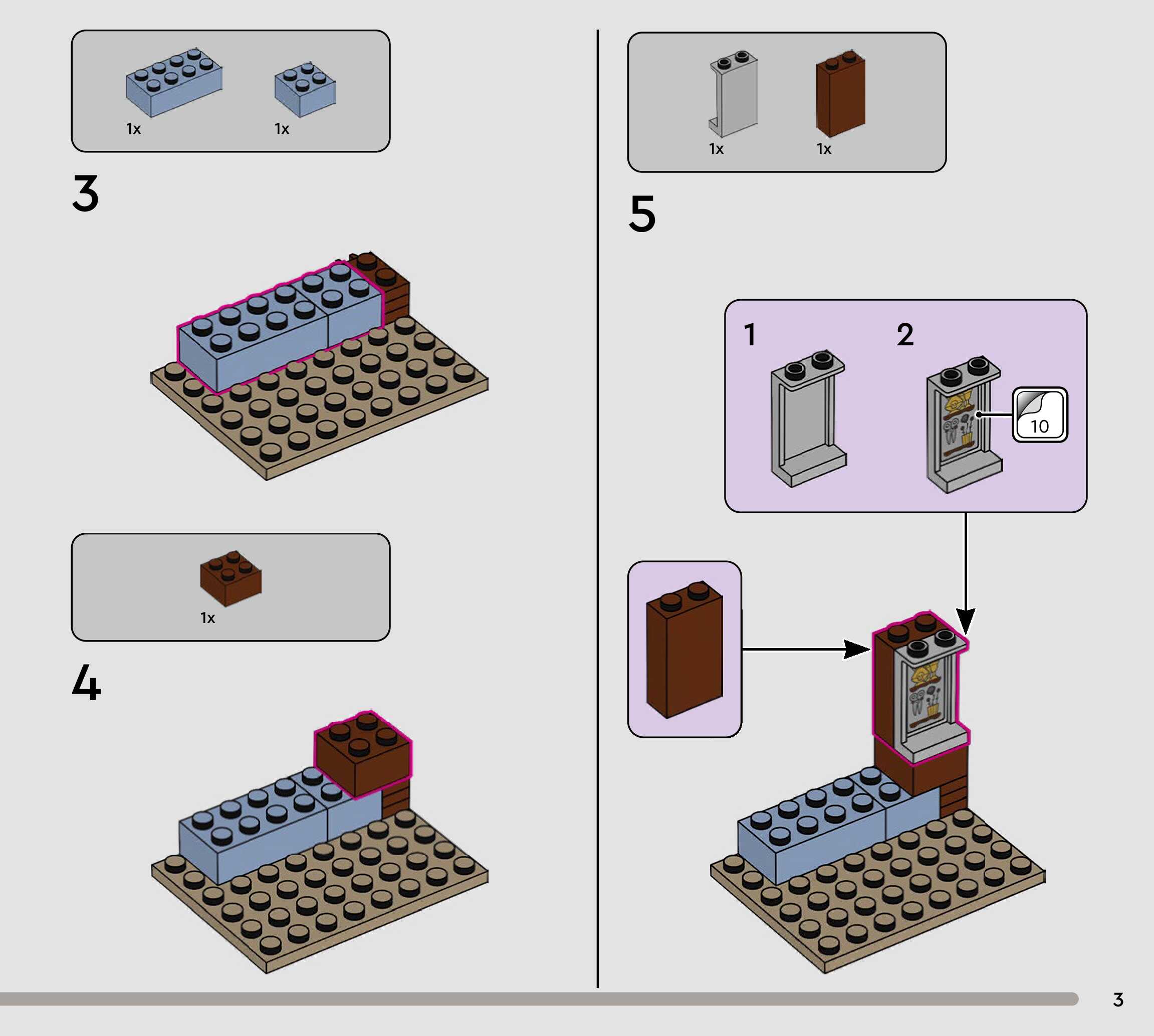 1x 1x

3

1x

4

1x 1x

5

1

2

10

3