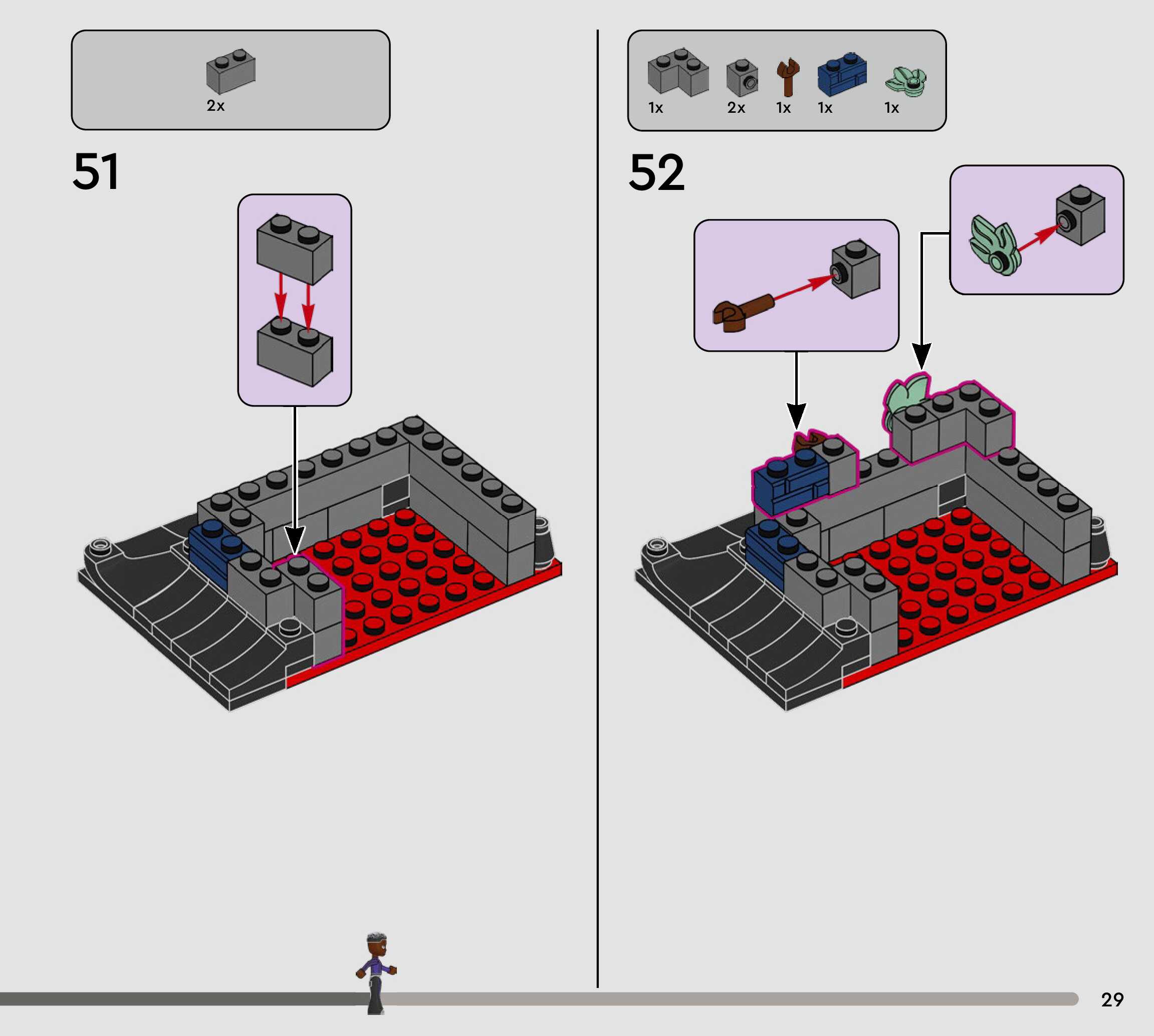 2x

51

1x 2x 1x 1x 1x

52

29