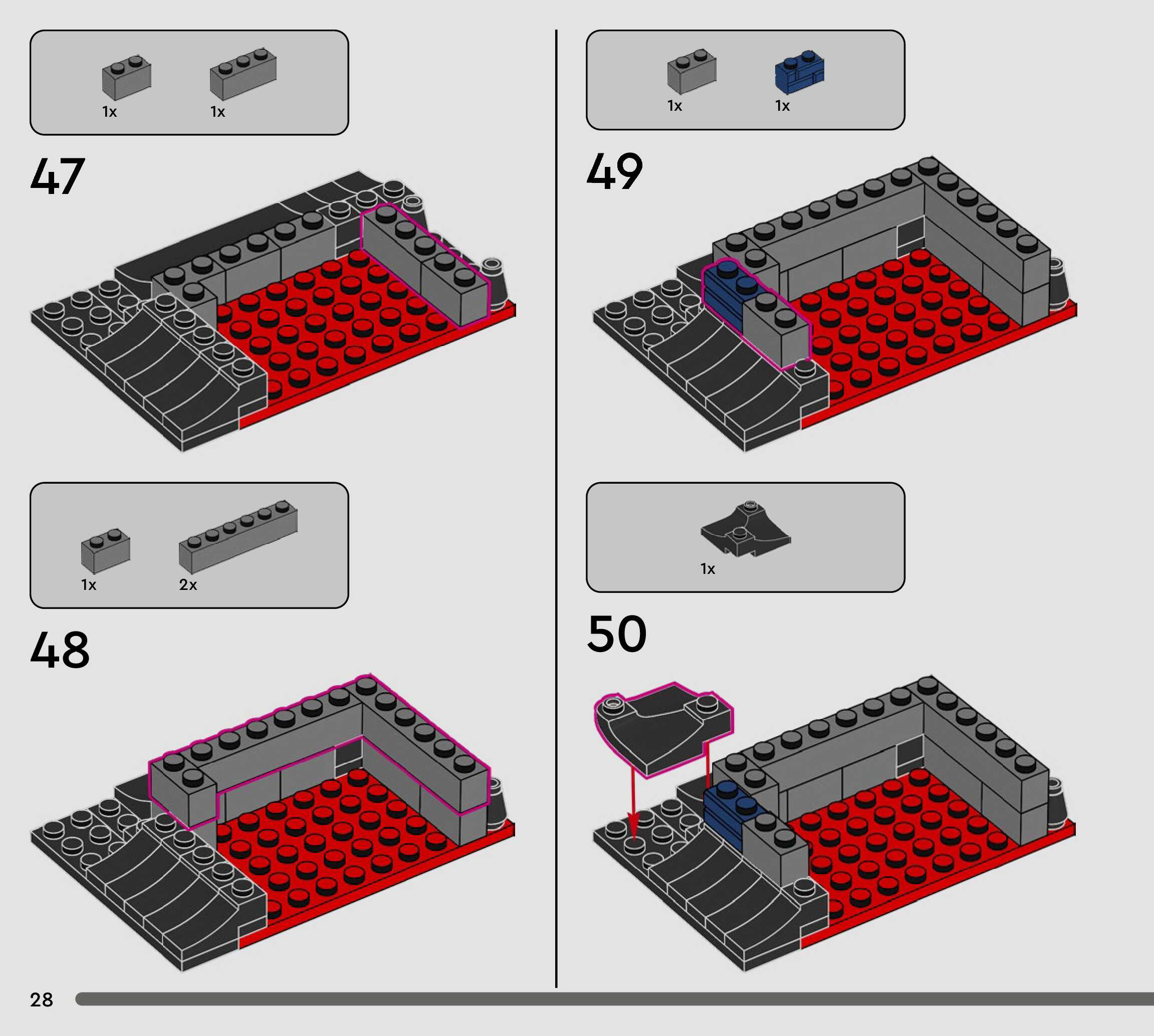 1x 1x

47

1x 2x

48

1x 1x

49

1x

50

28