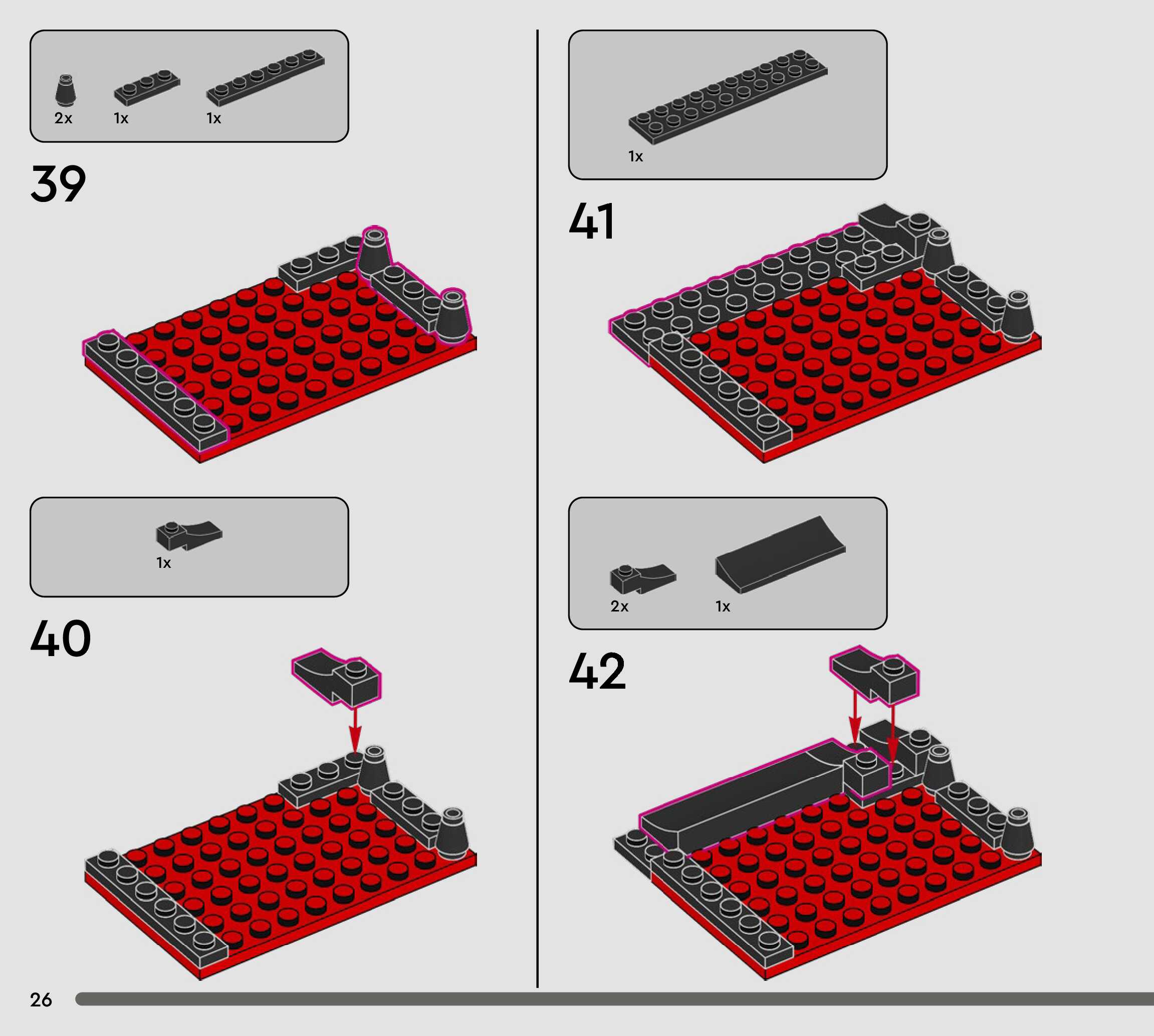 2x 1x 1x

39

1x

40

1x

41

2x 1x

42

26