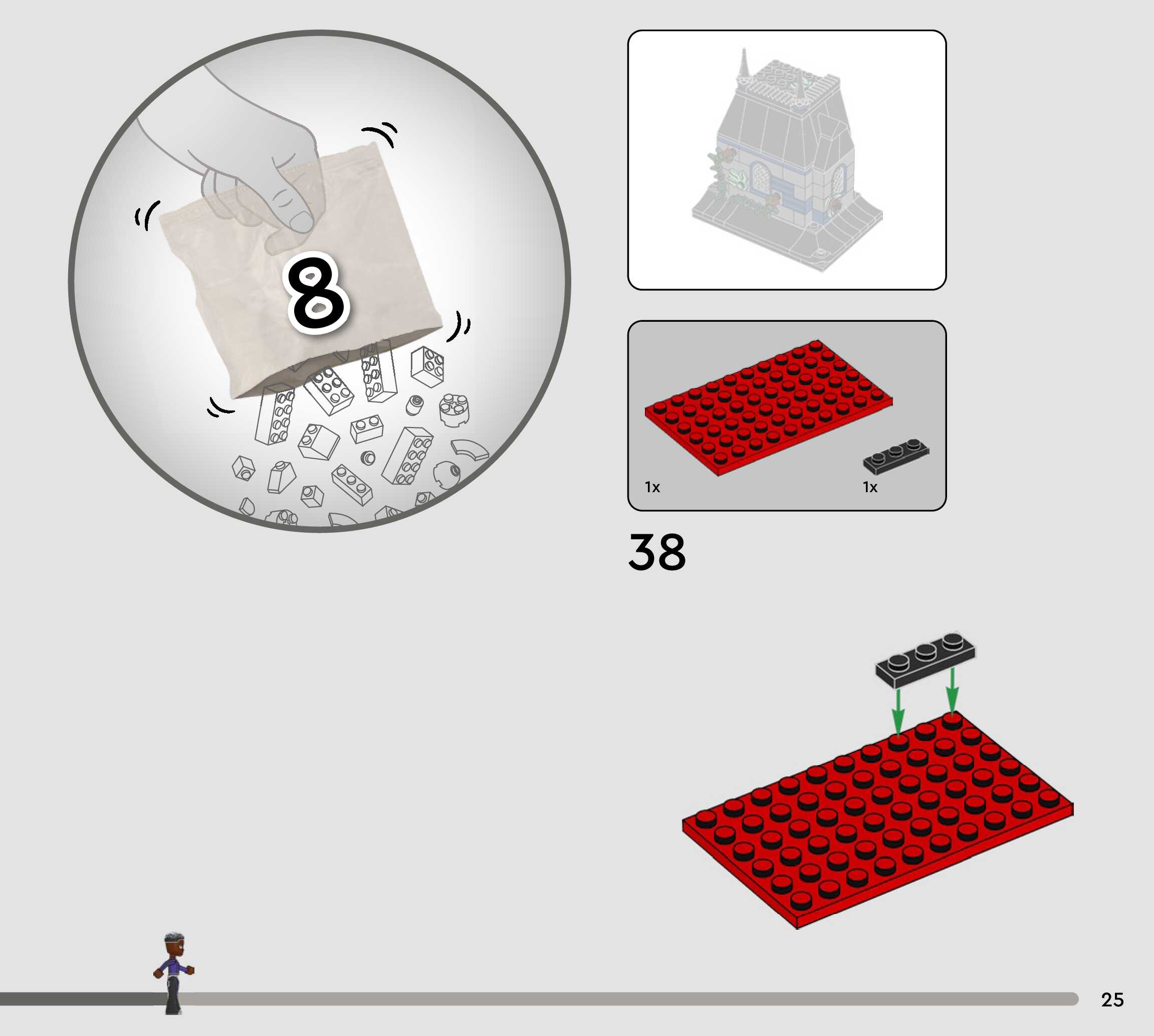 8

1x

1x

38

25