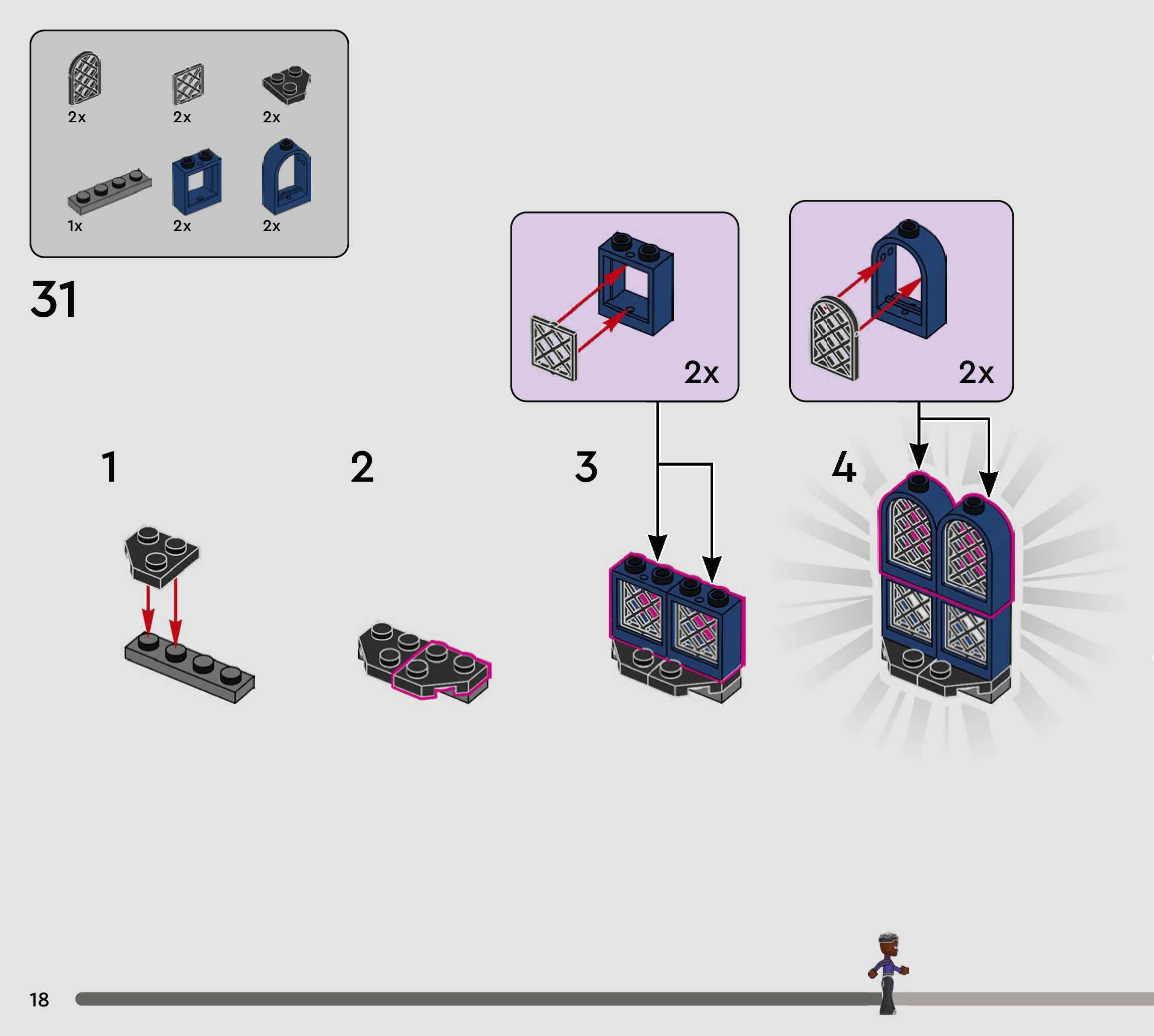 2x
2x
2x
1x
2x
2x

31

2x

2x

1

2

3

4

18