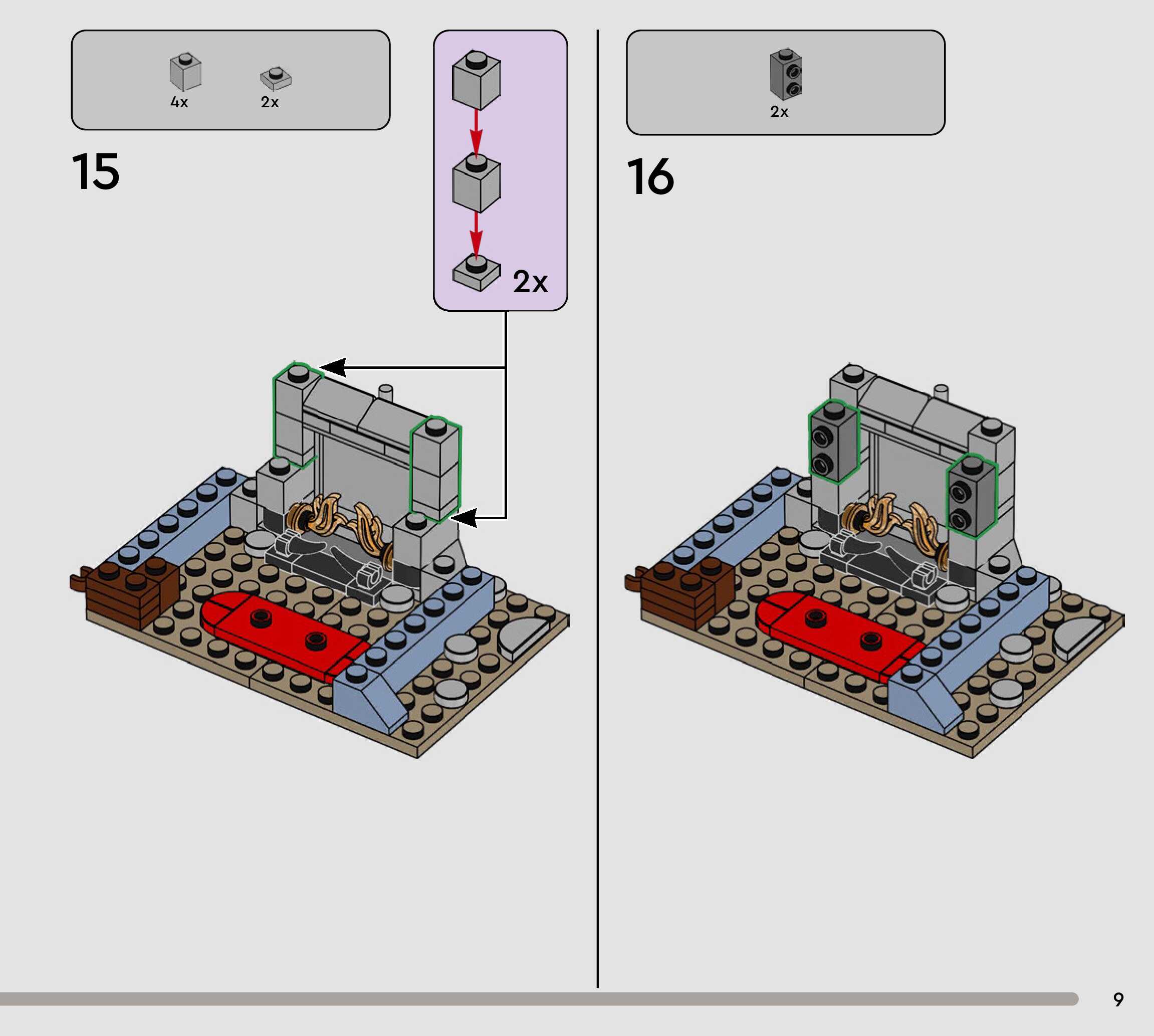 4x
2x

15

2x

2x

16

9