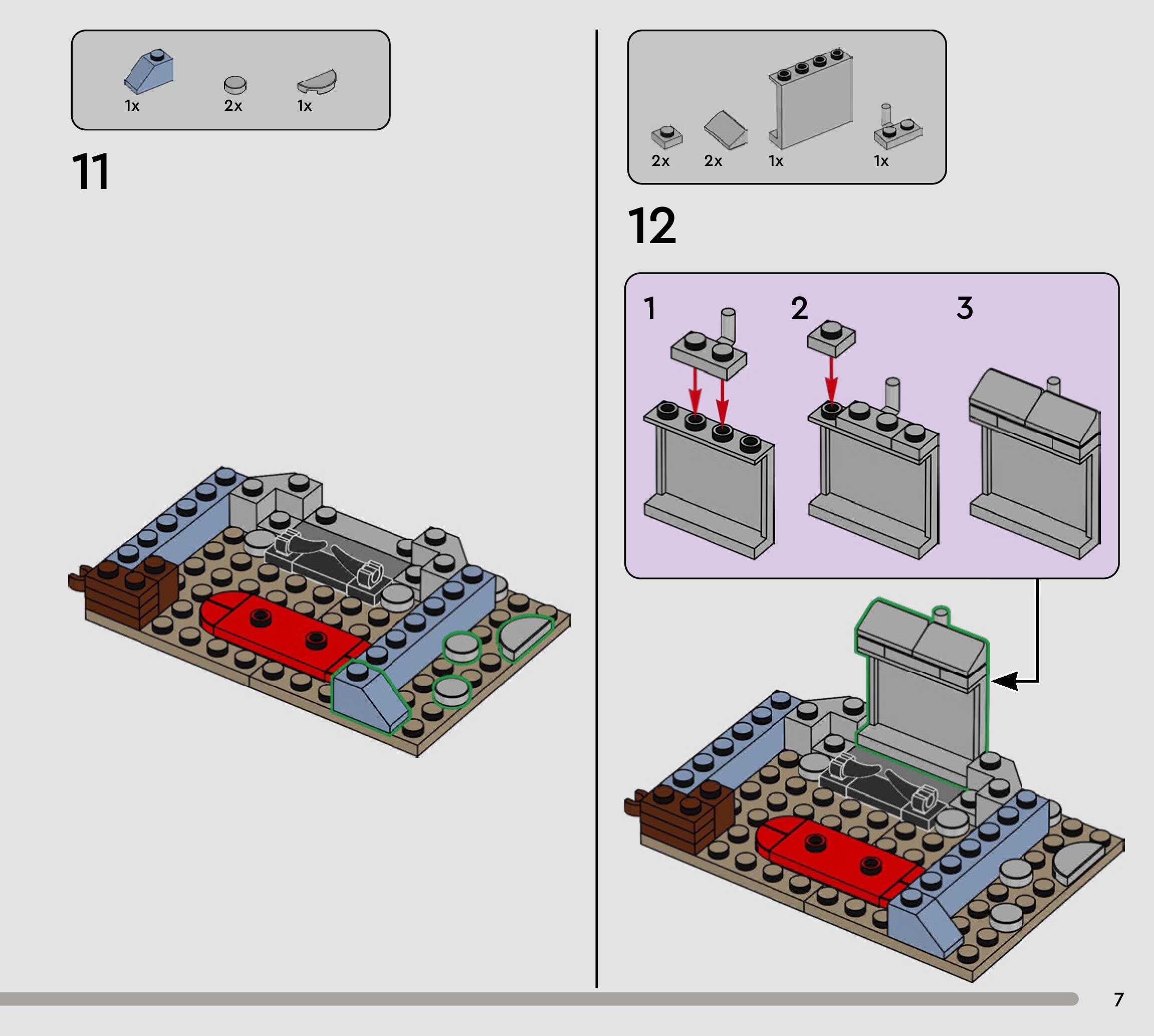 1x 2x 1x

11

2x 2x 1x 1x

12

1 2 3

7