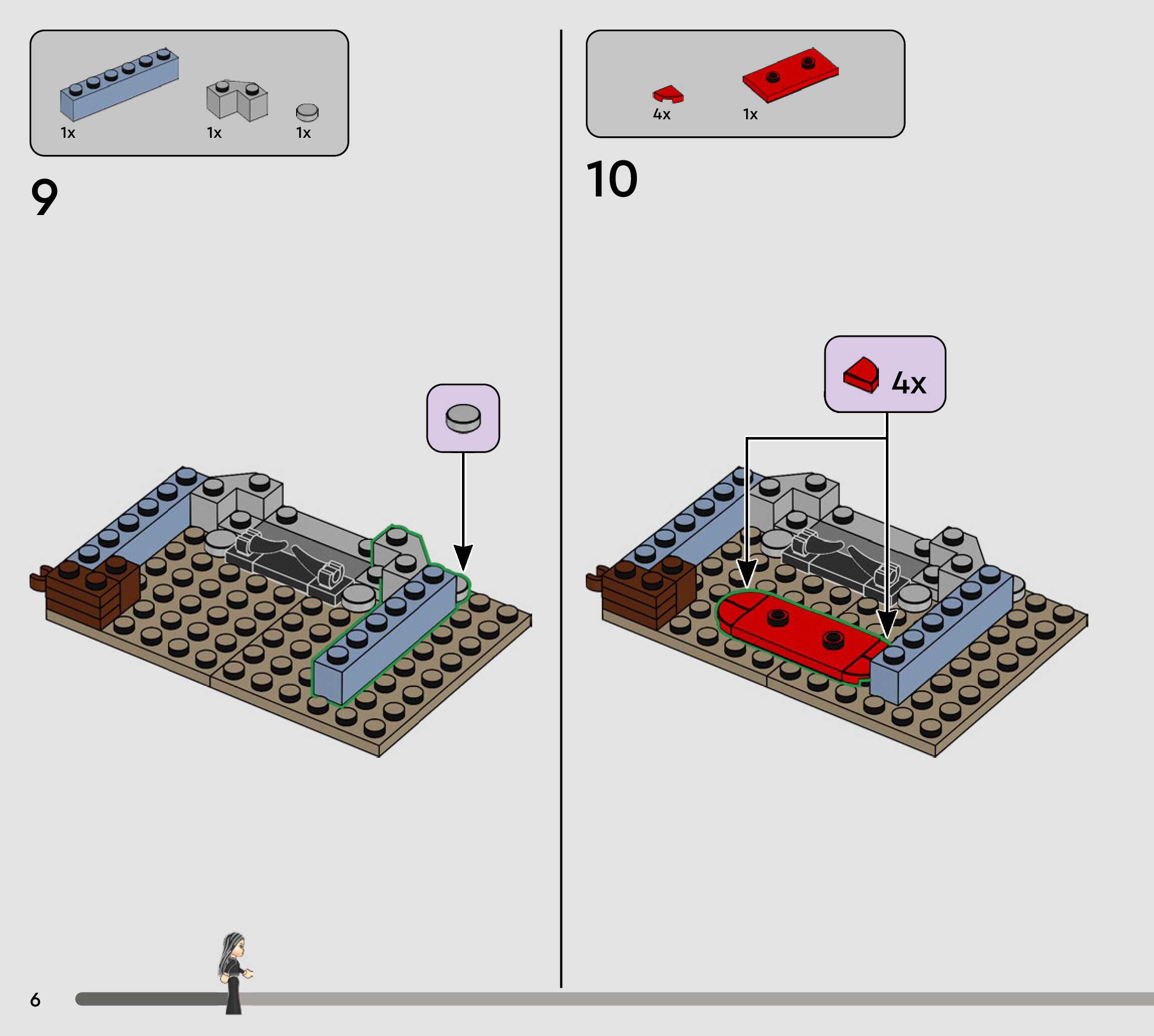 1x 1x 1x

9

4x 1x

10

4x

6