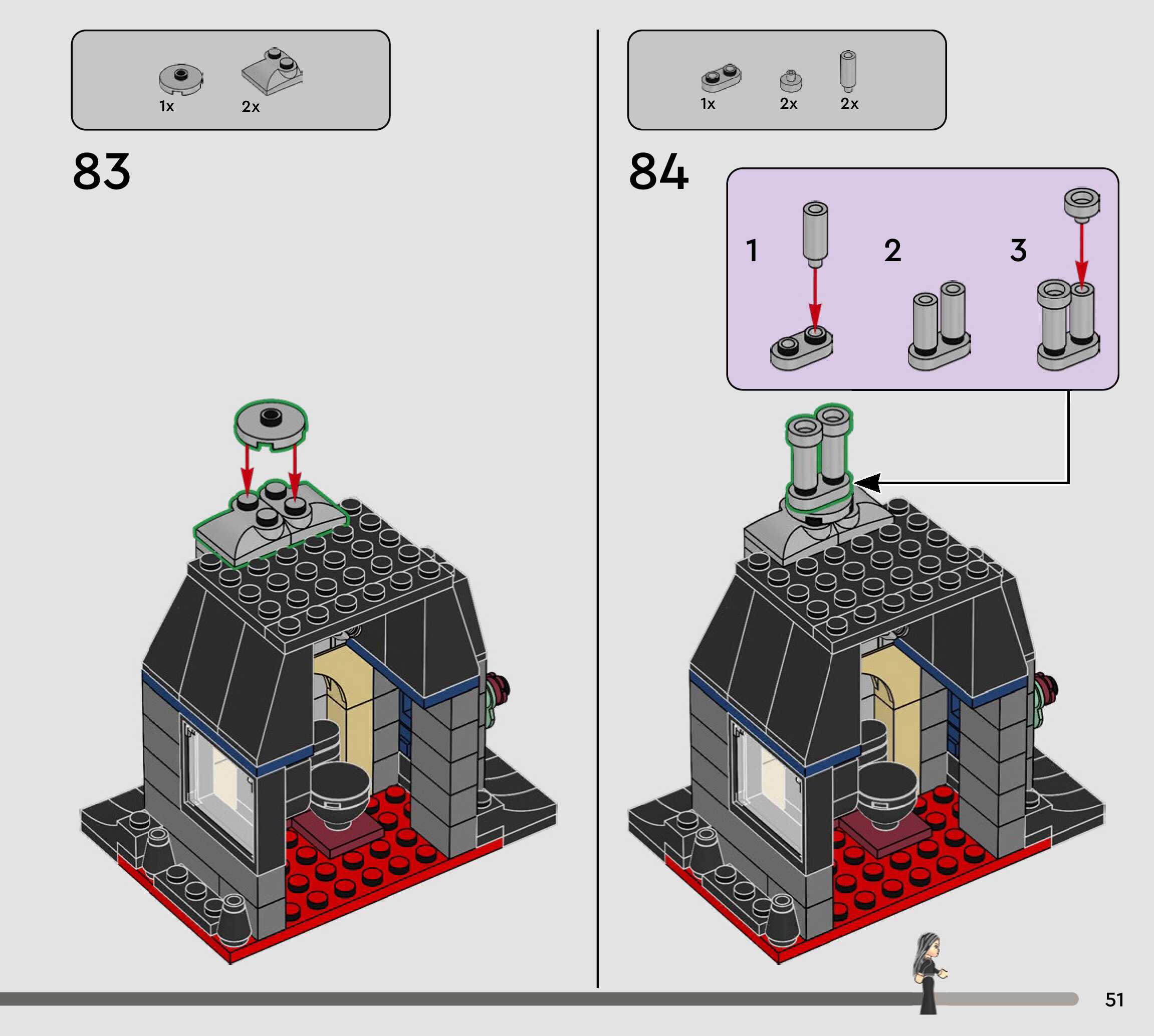 1x 2x

83

1x 2x 2x

84

1 2 3

51