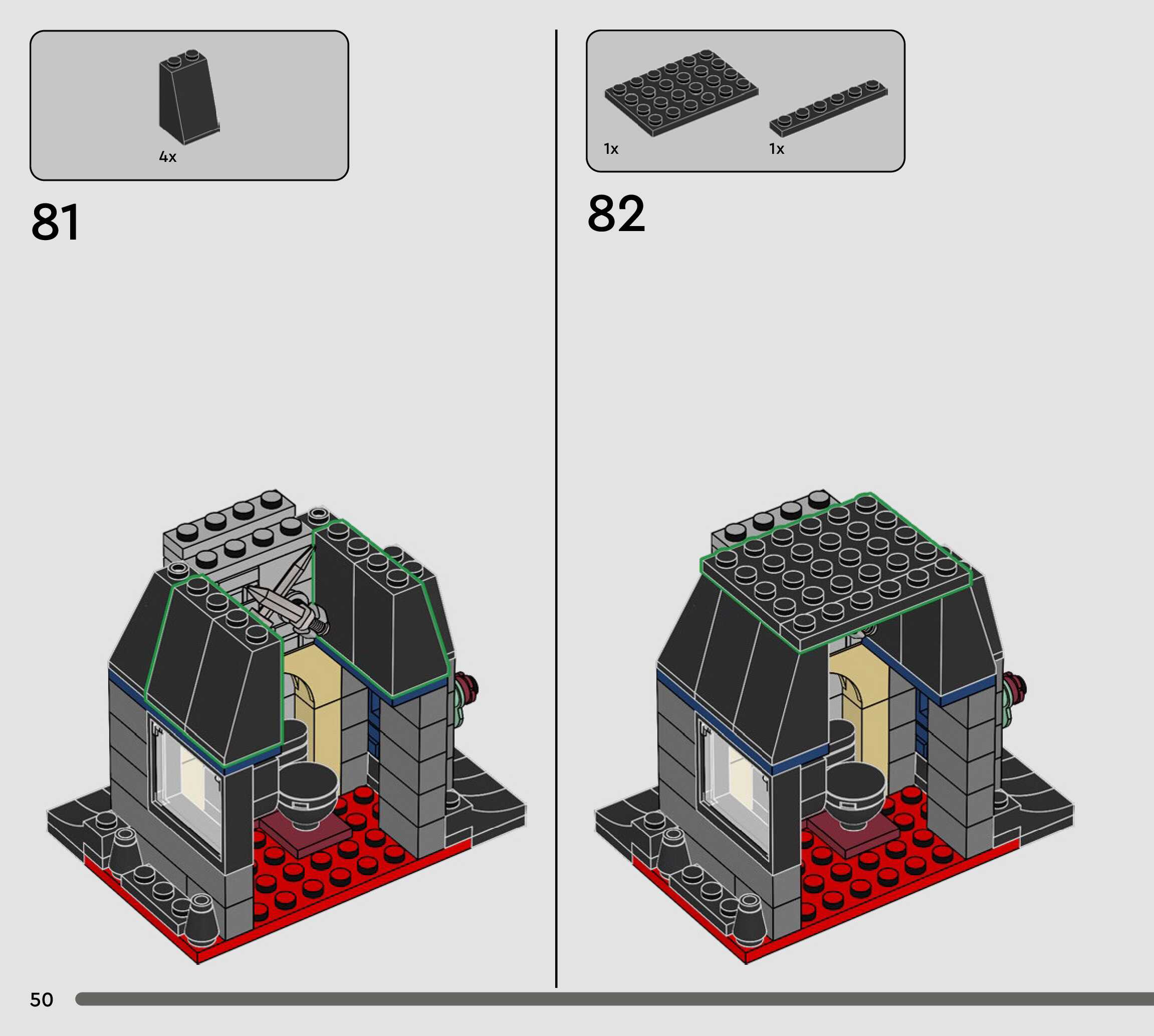 4x

81

1x

1x

82

50