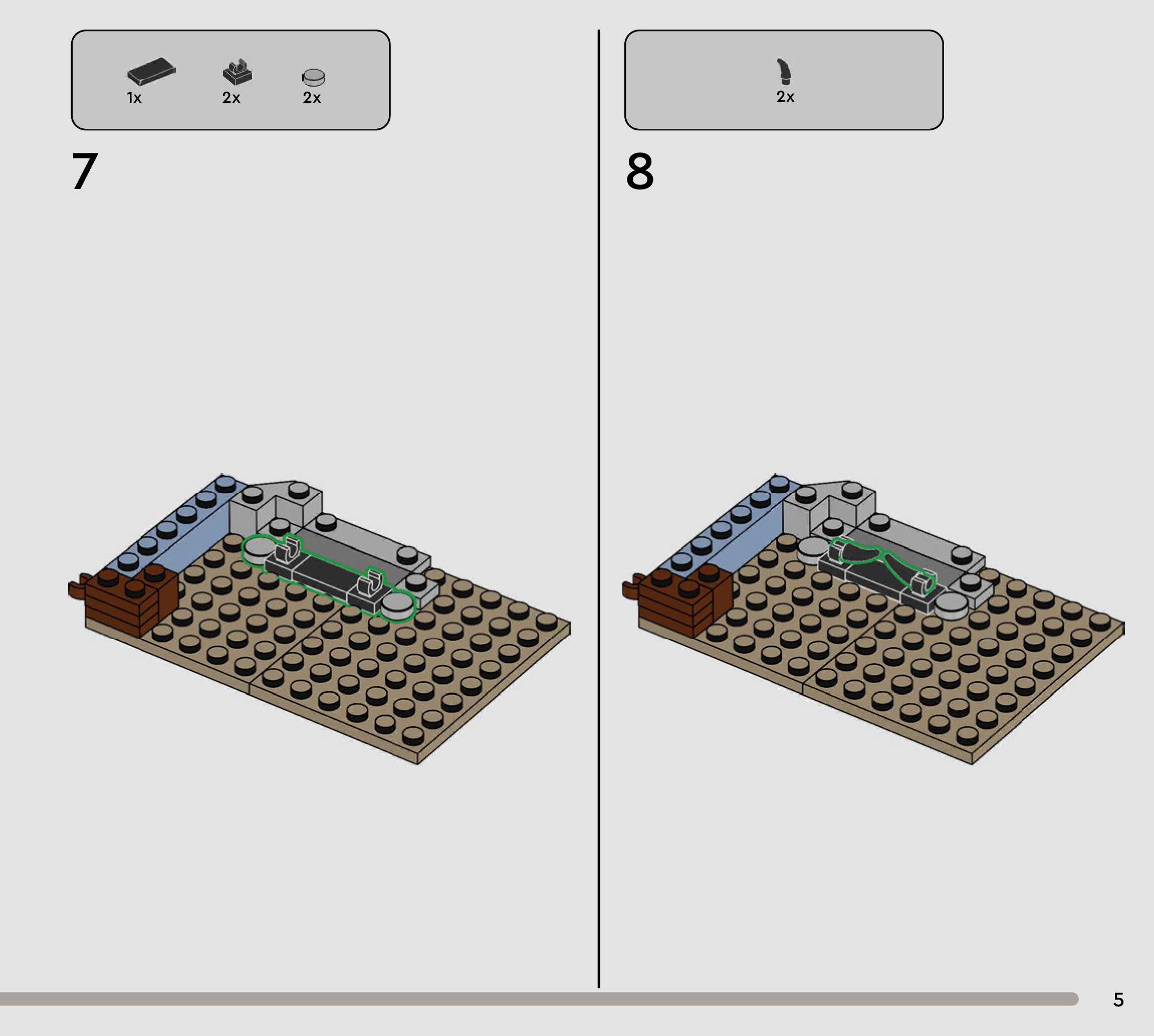 1x 2x 2x

7

2x

8

5