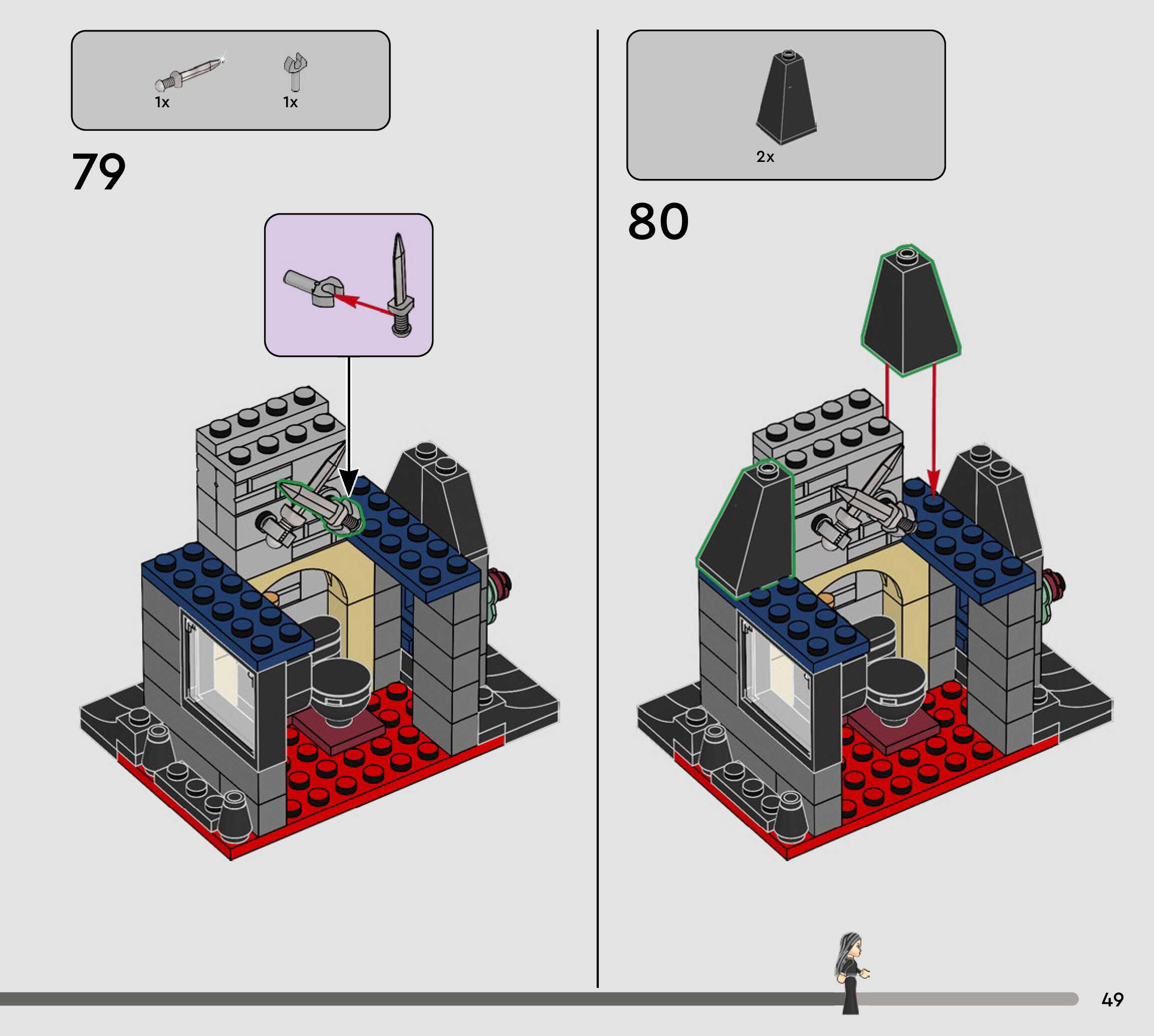 1x 1x

79

2x

80

49