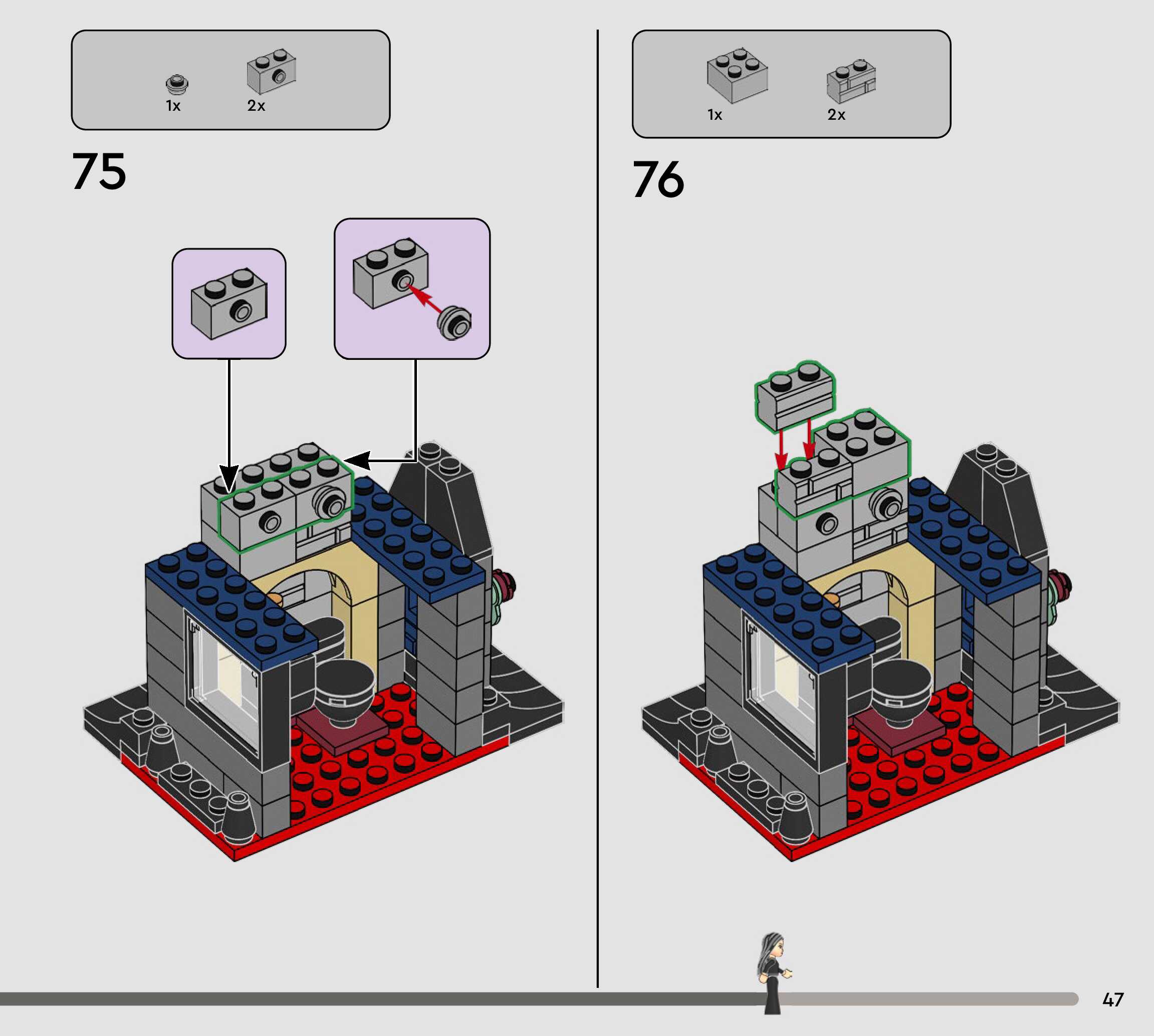 1x 2x

75

1x 2x

76

47