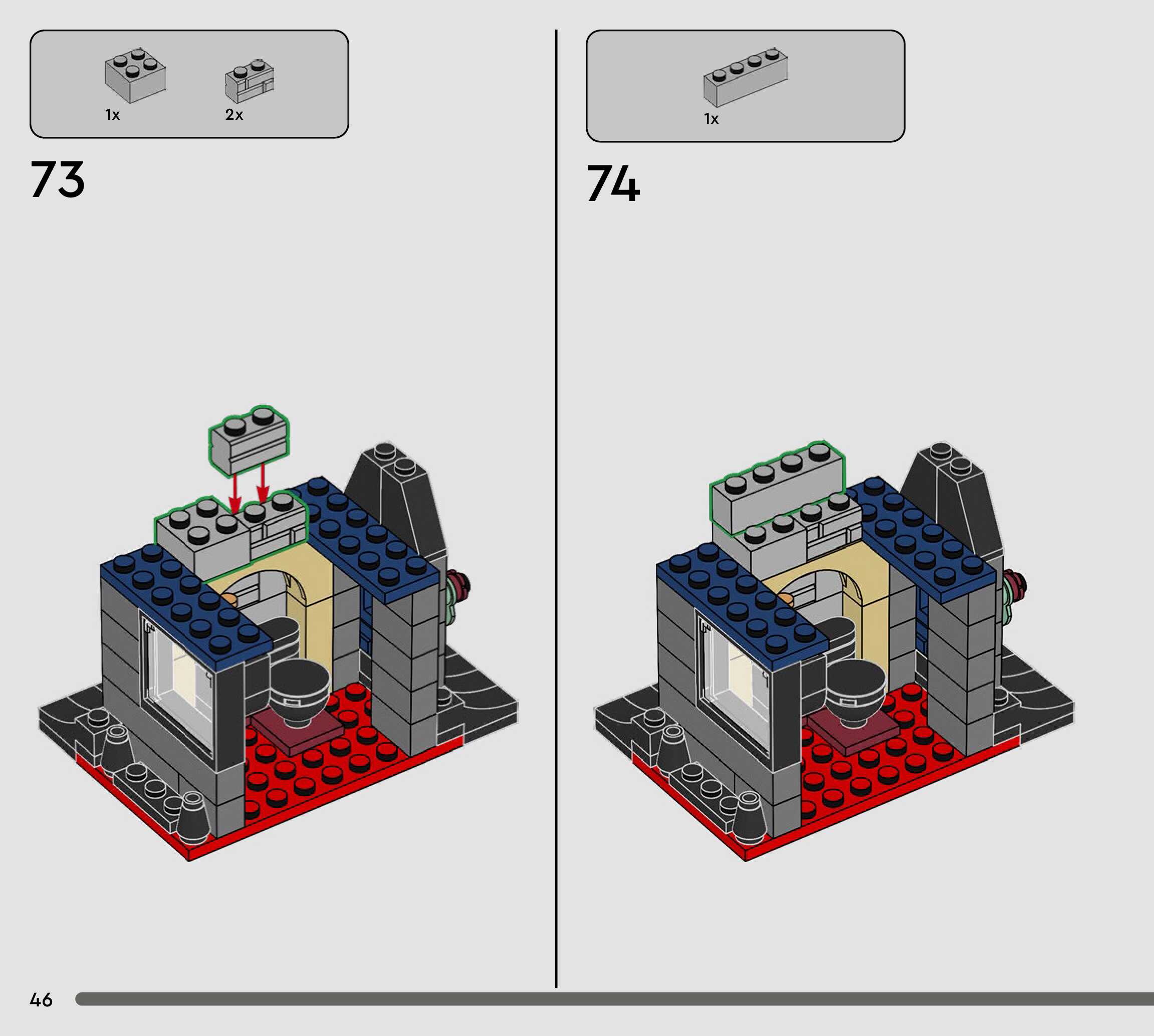 1x 2x

73

1x

74

46