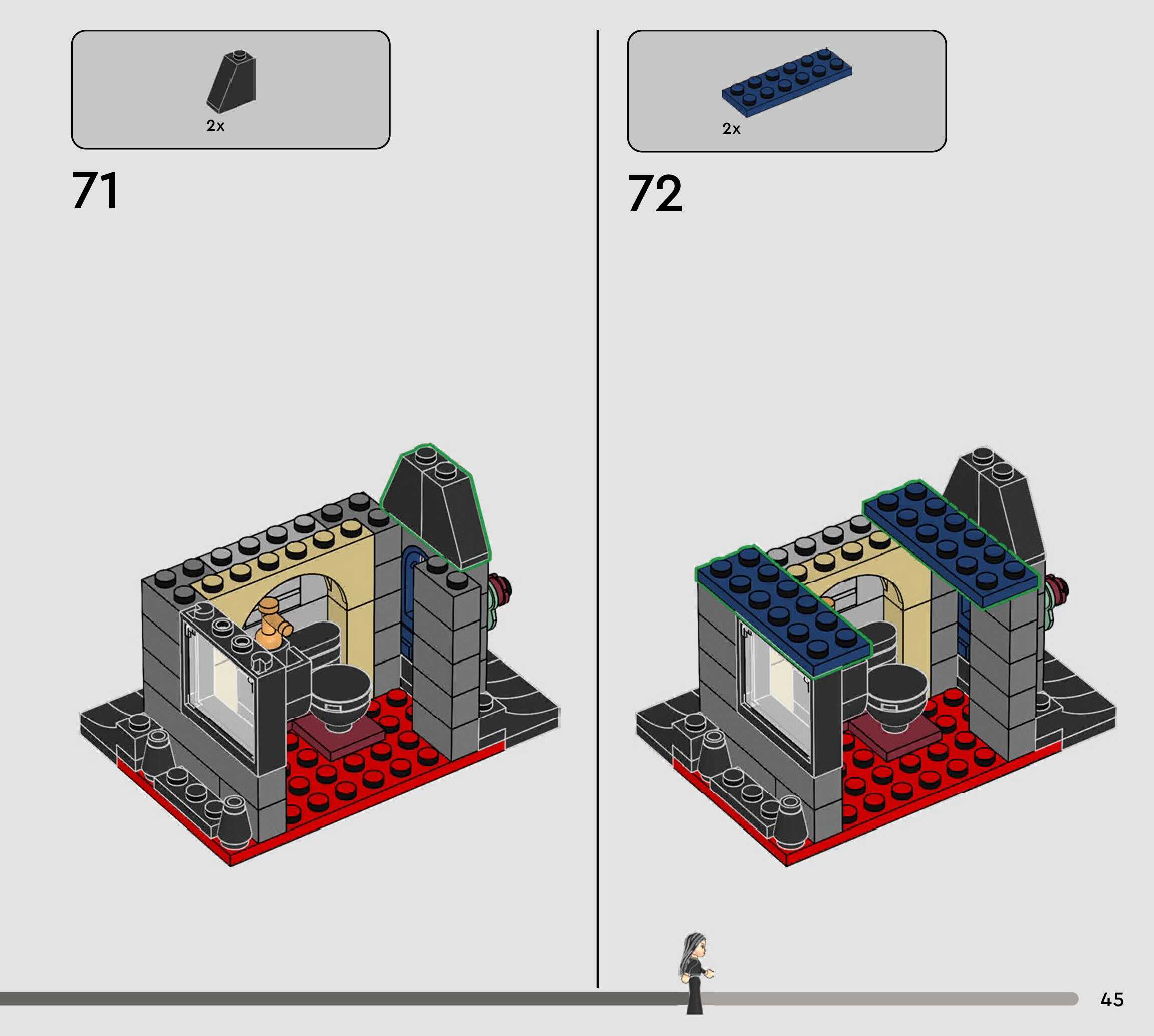 2x

71

2x

72

45