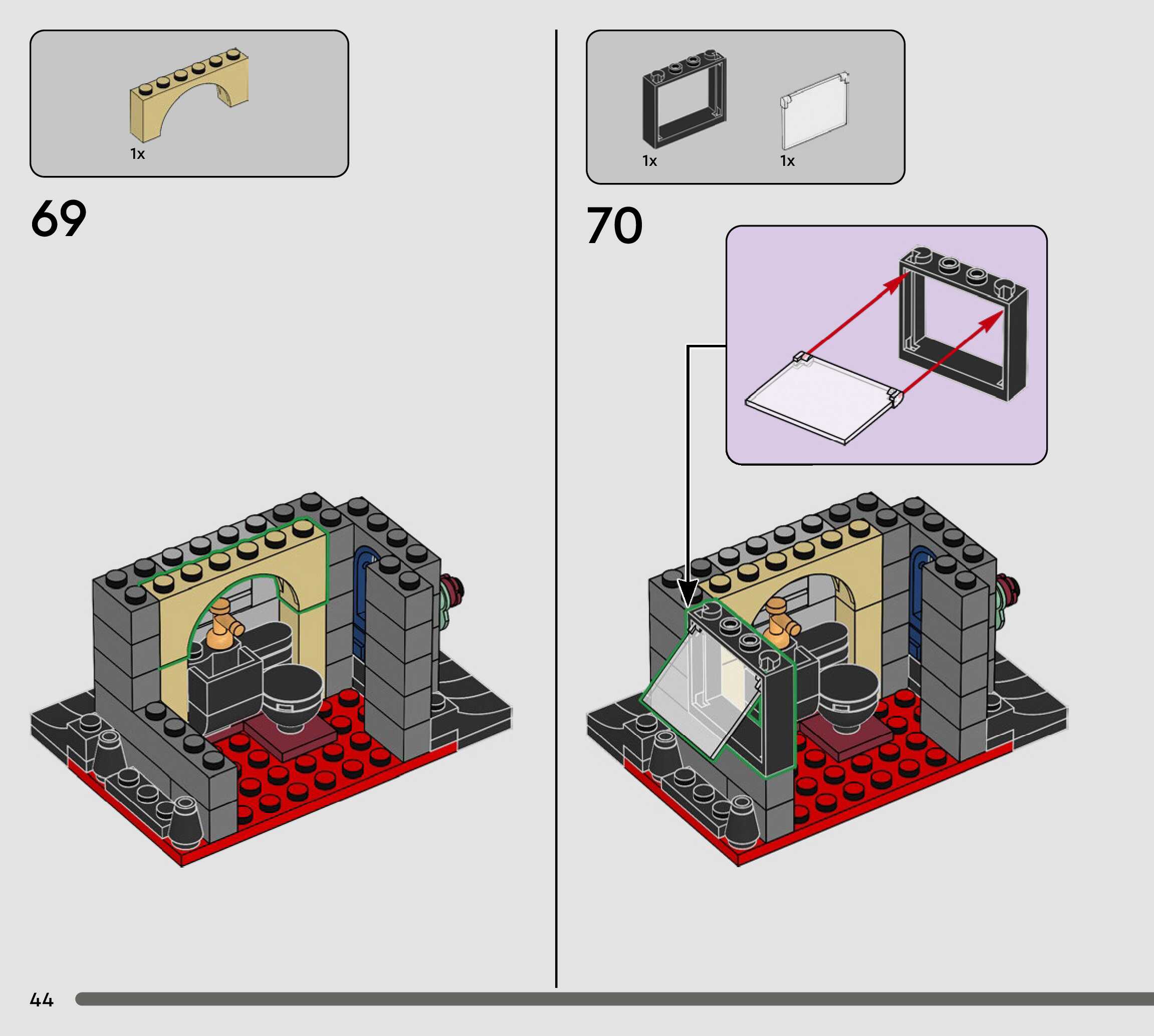 1x

69

1x

1x

70

44