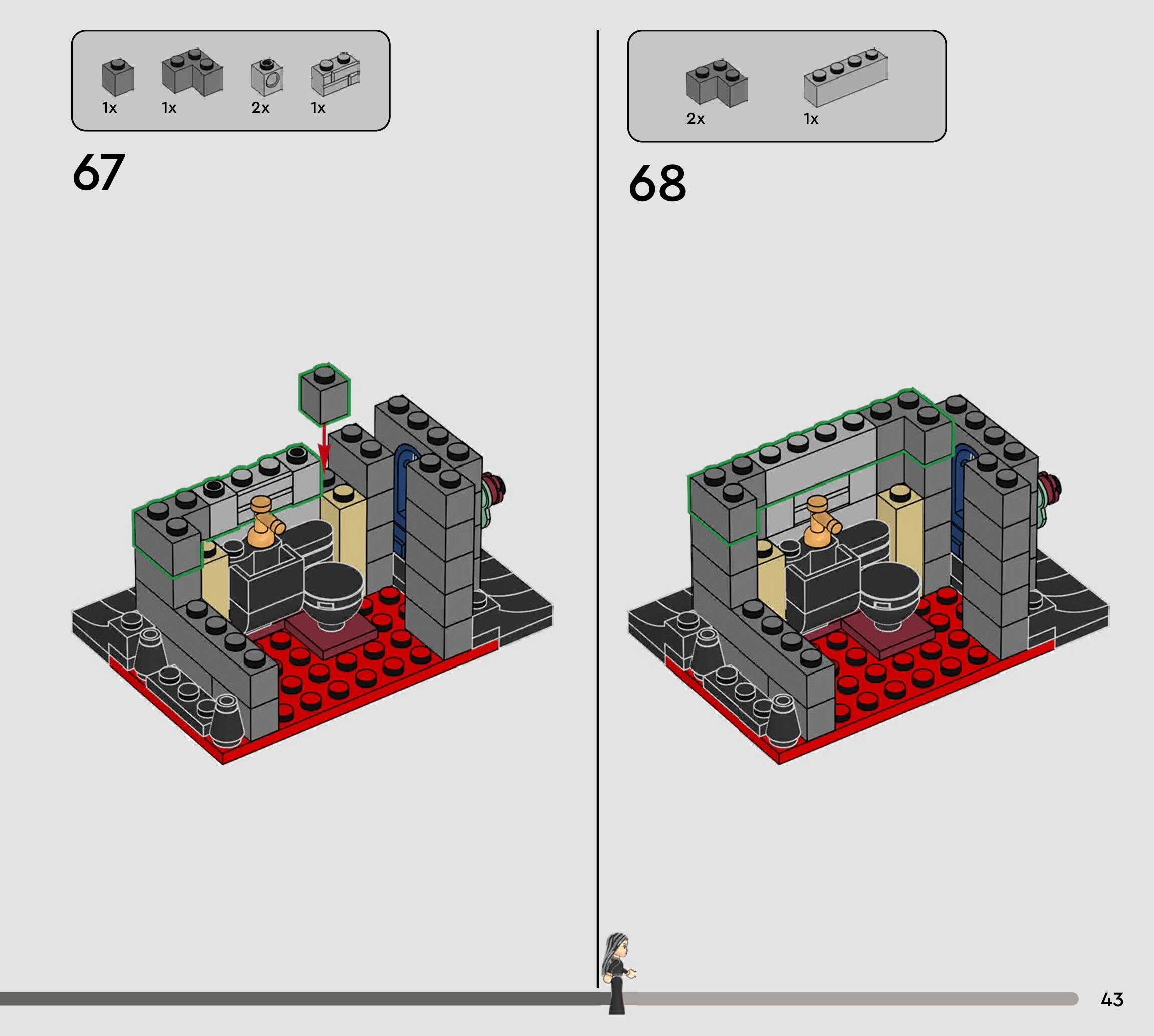 1x 1x 2x 1x

67

2x 1x

68

43