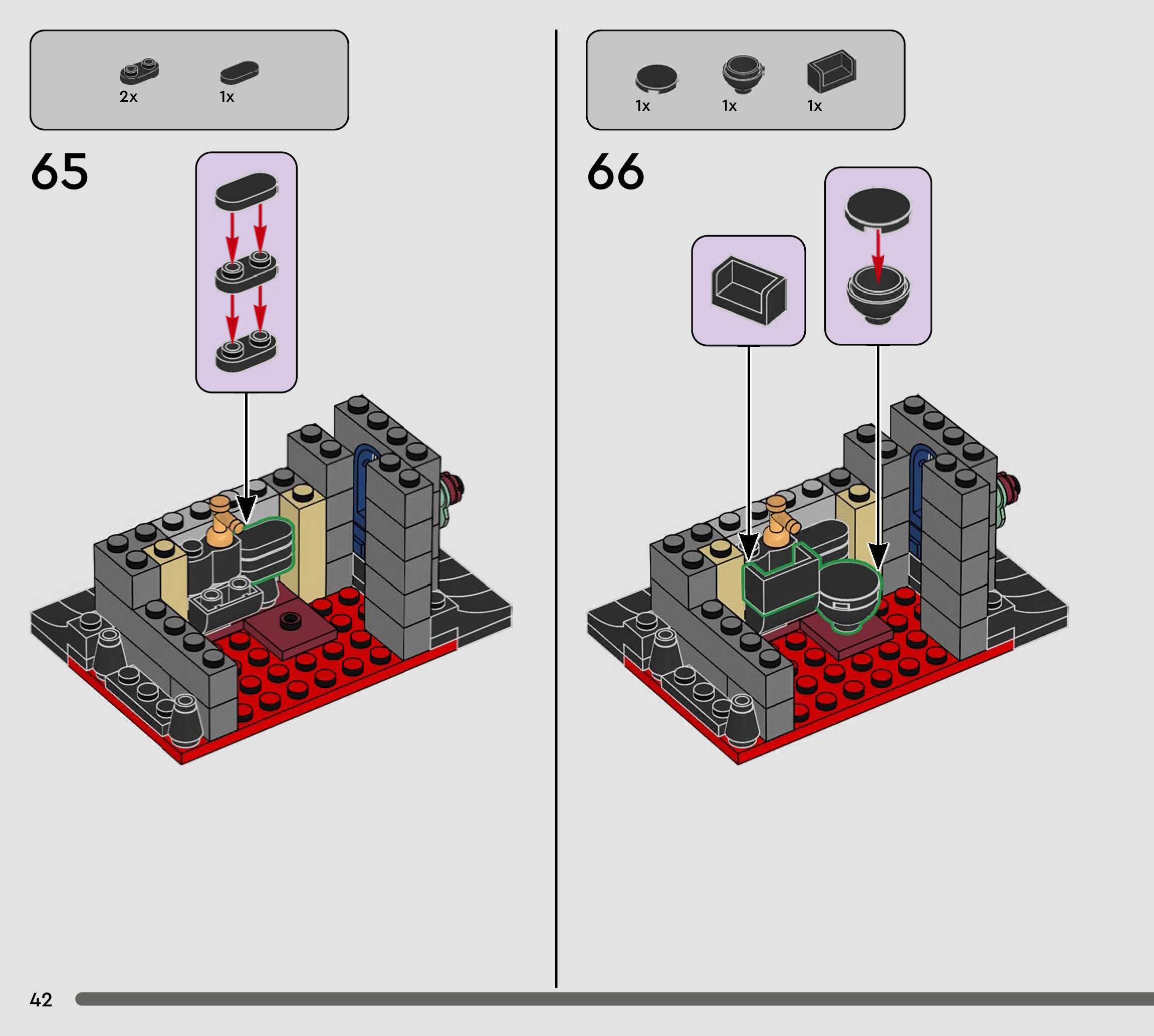 2x 1x

65

1x 1x 1x

66

42