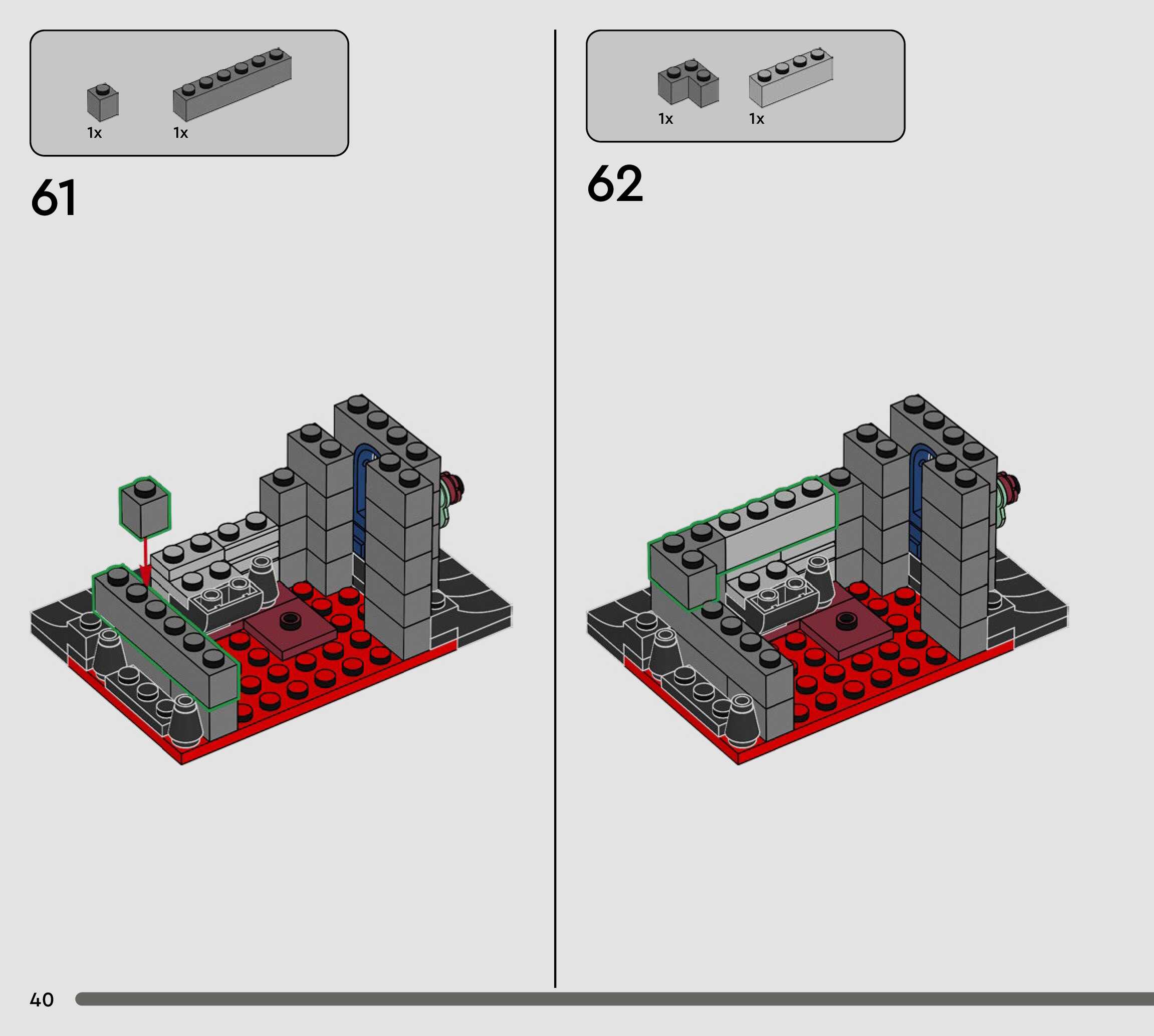 1x 1x

61

1x 1x

62

40