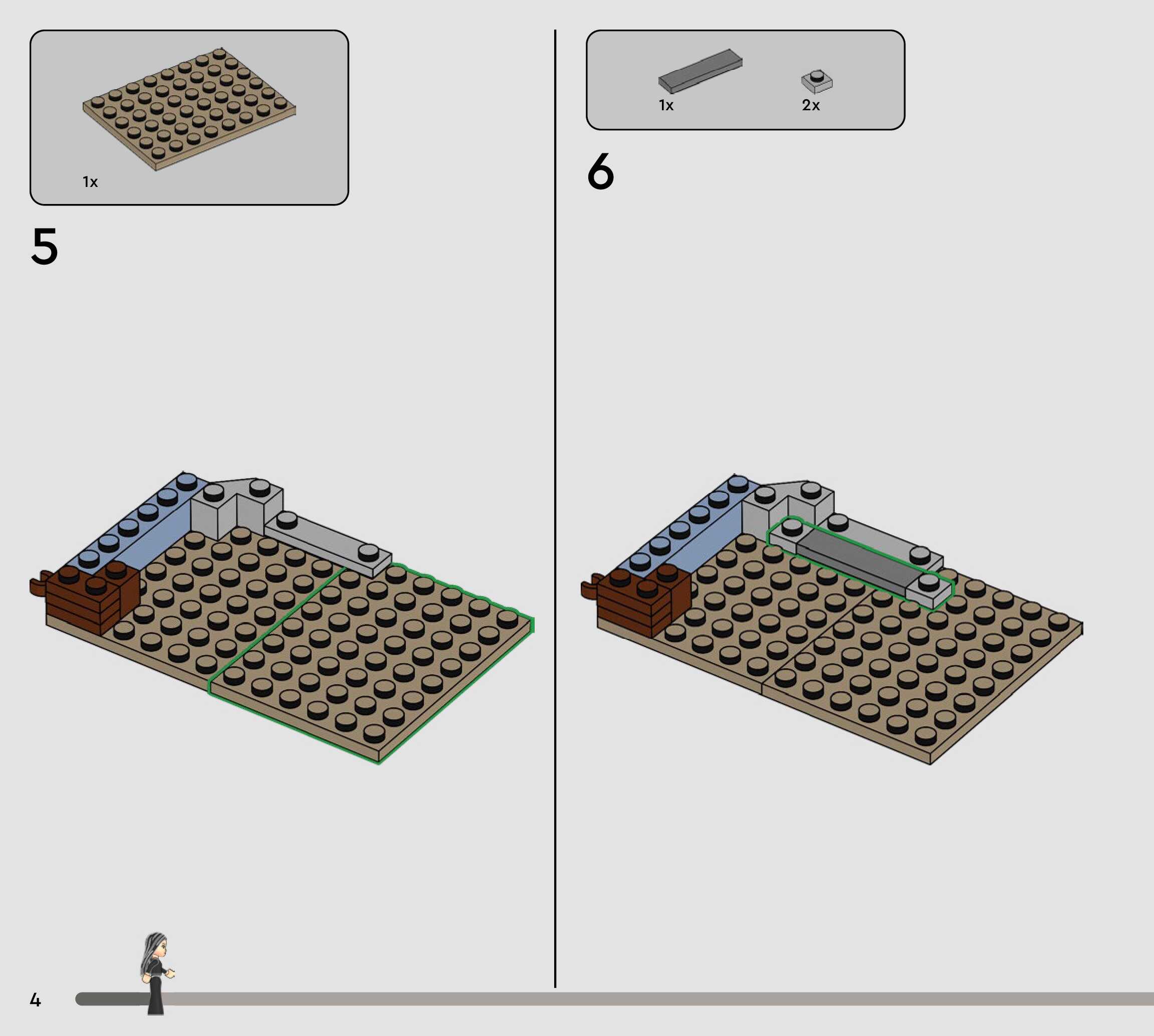 1x

5

1x

2x

6

4