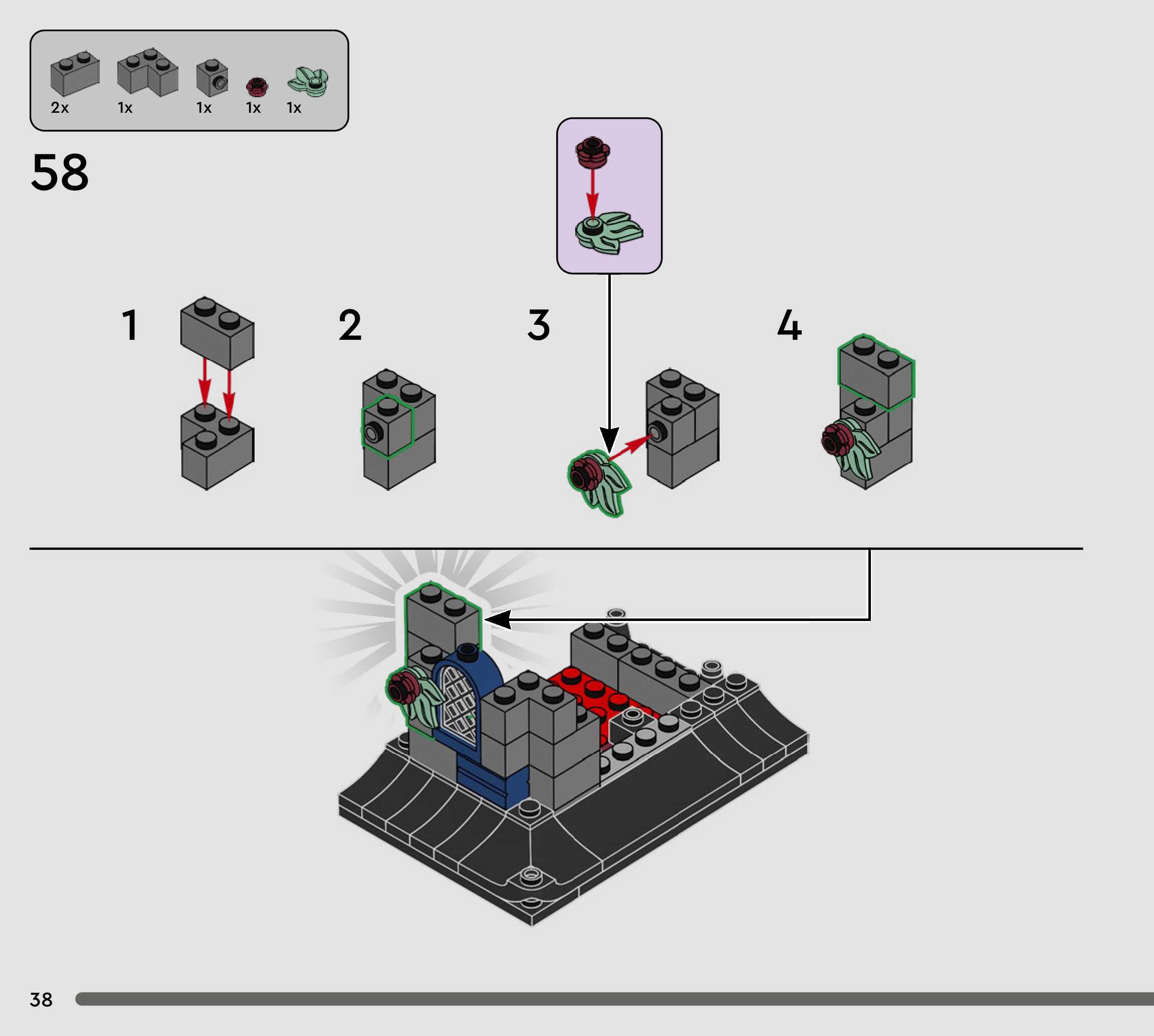 2x 1x 1x 1x 1x

58

1

2

3

4

38